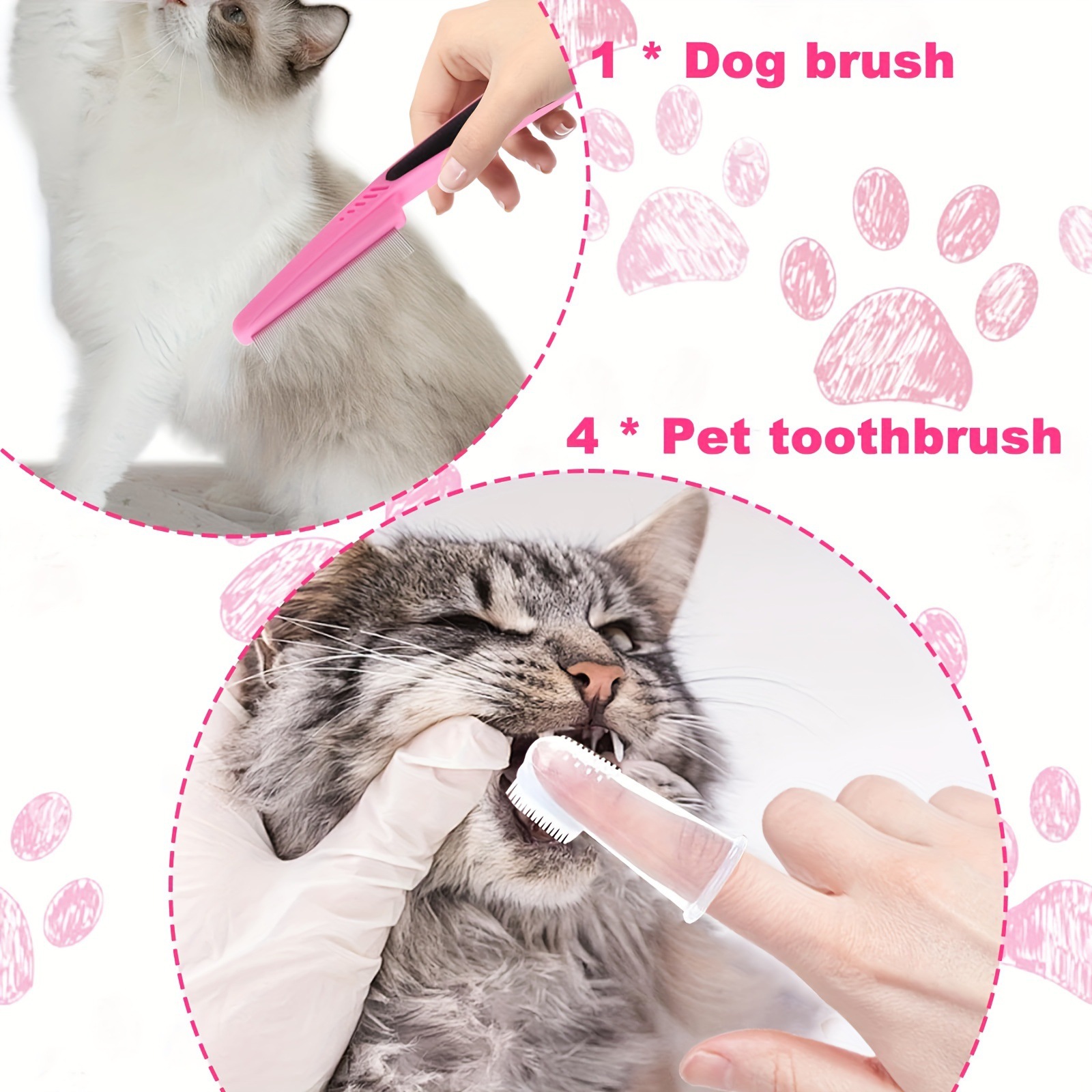 1 * Dog brush

4 * Pet toothbrush