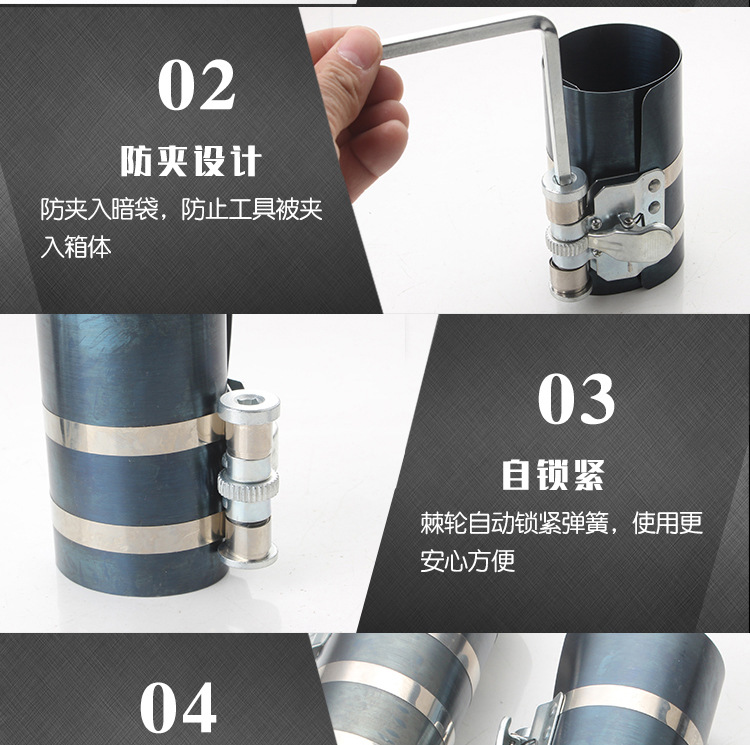 02

防夹设计

防夹入暗袋，防止工具被夹入箱体

03

自锁紧

棘轮自动锁紧弹簧，使用更安心方便

04