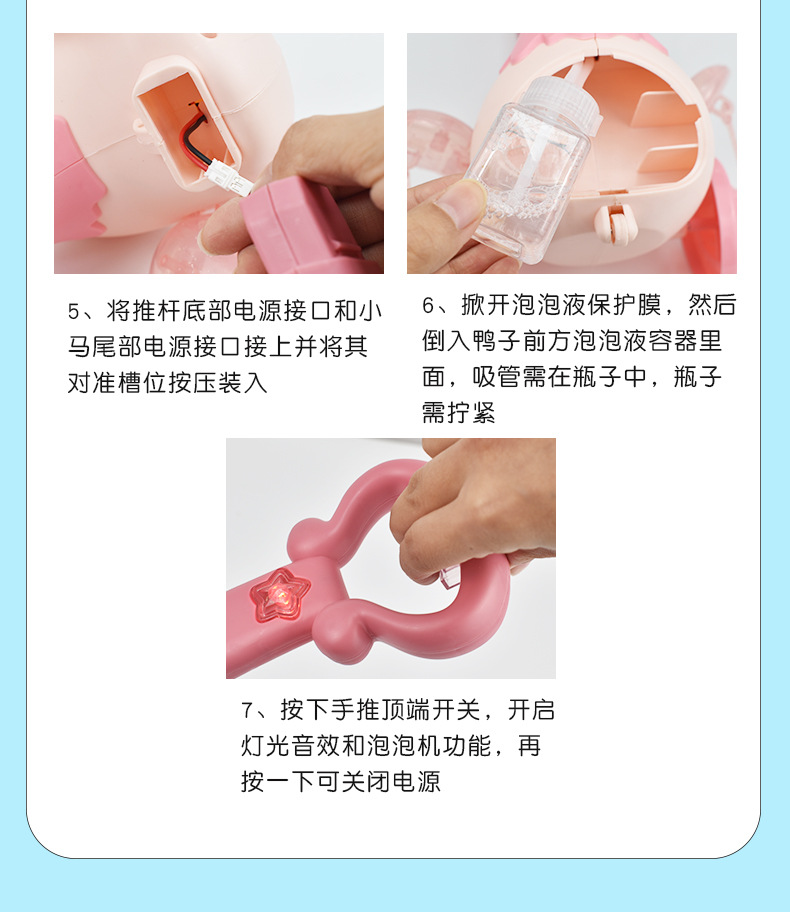 5、将推杆底部电源接口和小马尾部电源接口接上并将其对准槽位按压装入

6、掀开泡泡液保护膜，然后倒入鸭子前方泡泡液容器里面，吸管需在瓶子中，瓶子需拧紧

7、按下手推顶端开关，开启灯光音效和泡泡机功能，再按一下可关闭电源