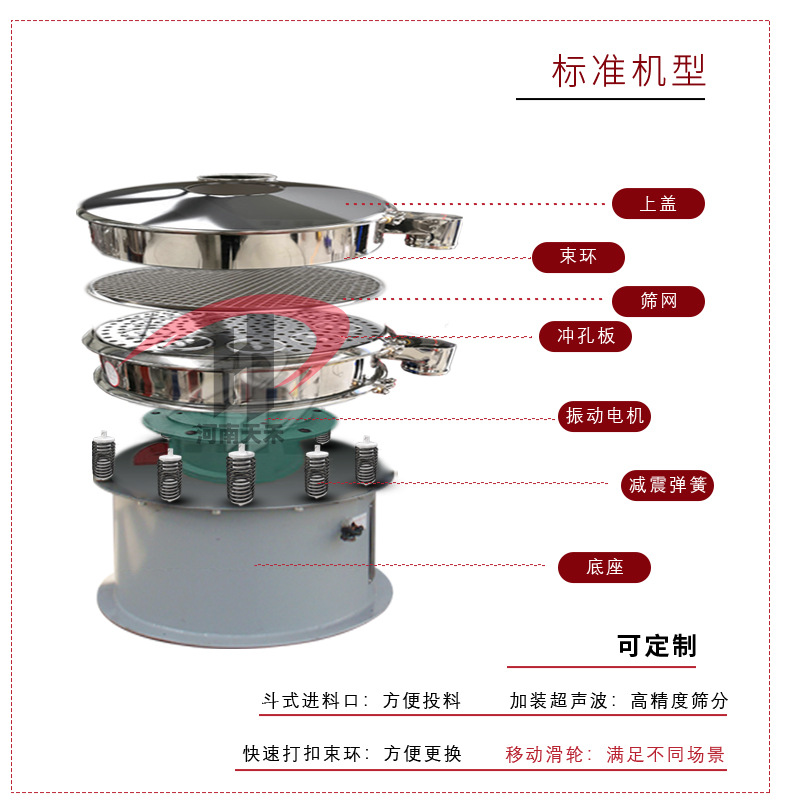 标准机型

上盖

束环

筛网

冲孔板

振动电机

减震弹簧

底座

河南天禾

可定制

斗式进料口：方便投料　　加装超声波：高精度筛分

快速打扣束环：方便更换　　移动滑轮：满足不同场景