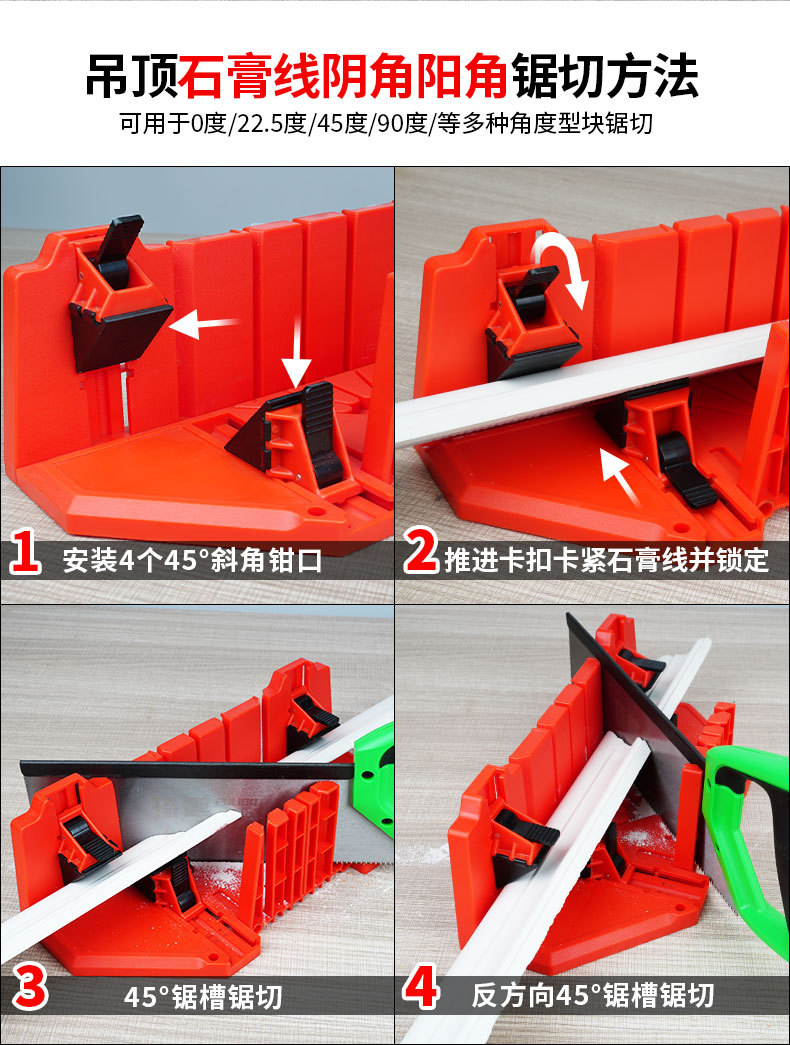 吊顶石膏线阴角阳角锯切方法
可用于0度/22.5度/45度/90度/等多种角度型块锯切

1 安装4个45°斜角钳口

2 推进卡扣卡紧石膏线并锁定

3 45°锯槽锯切

4 反方向45°锯槽锯切