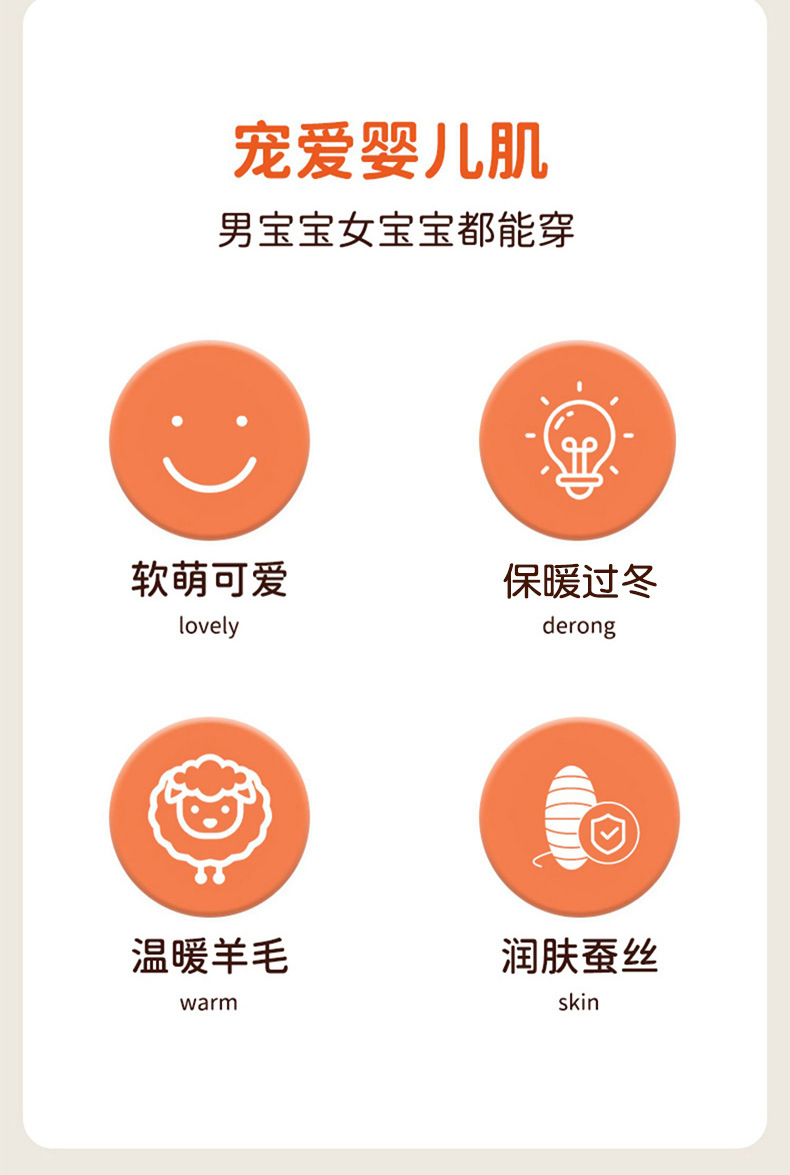 宠爱婴儿肌

男宝宝女宝宝都能穿

软萌可爱
lovely

保暖过冬
derong

温暖羊毛
warm

润肤蚕丝
skin