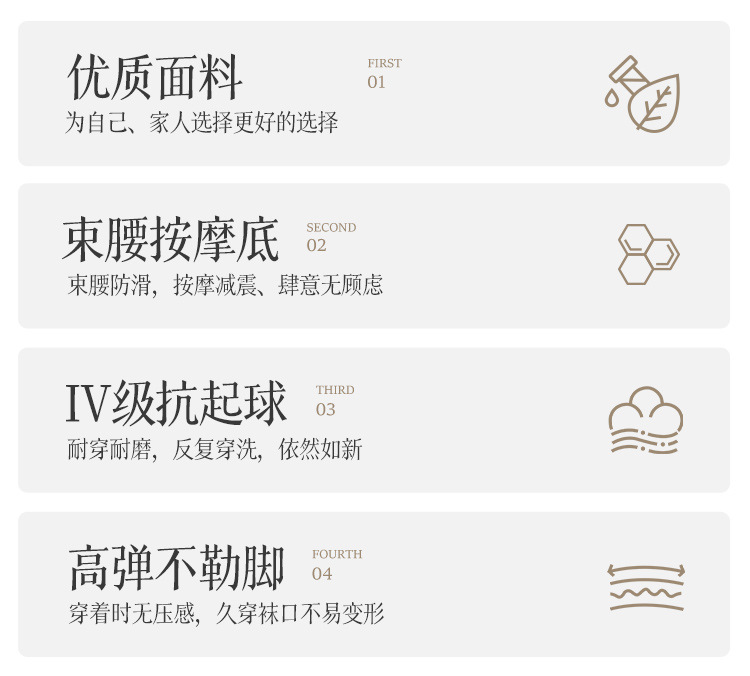 优质面料

FIRST
01

为自己、家人选择更好的选择

束腰按摩底

SECOND
02

束腰防滑，按摩减震、肆意无顾虑

IV级抗起球

THIRD
03

耐穿耐磨，反复穿洗，依然如新

高弹不勒脚

FOURTH
04

穿着时无压感，久穿袜口不易变形