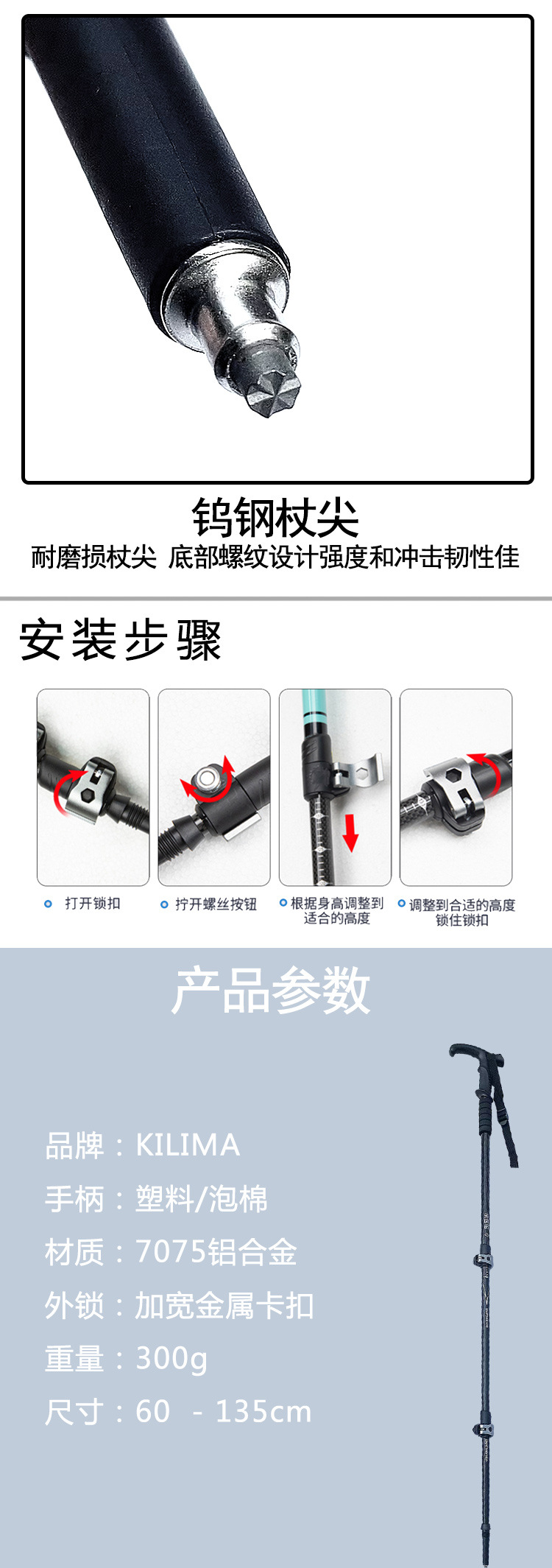 钨钢杖尖
耐磨损杖尖 底部螺纹设计强度和冲击韧性佳

安装步骤

打开锁扣

拧开螺丝按钮

根据身高调整到适合的高度

调整到合适的高度锁住锁扣

产品参数

品牌：KILIMA
手柄：塑料/泡棉
材质：7075铝合金
外锁：加宽金属卡扣
重量：300g
尺寸：60 - 135cm