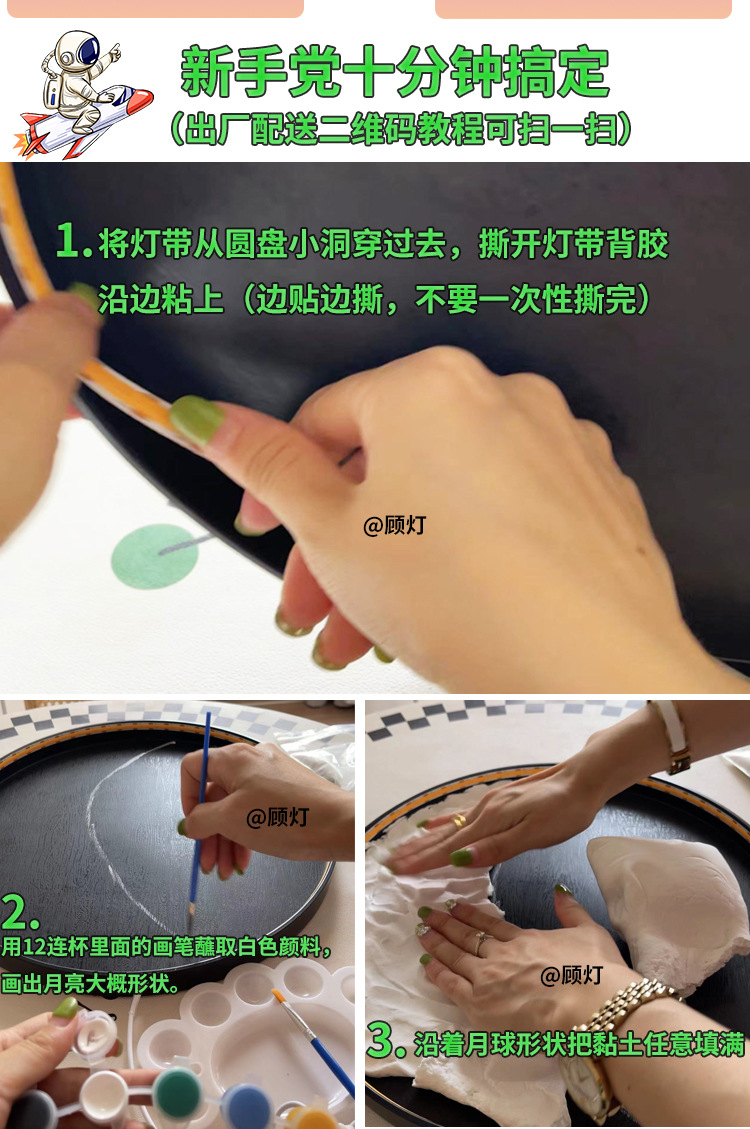 新手党十分钟搞定
（出厂配送二维码教程可扫一扫）

1. 将灯带从圆盘小洞穿过去，撕开灯带背胶沿边粘上（边贴边撕，不要一次性撕完）

@顾灯

@顾灯

2. 用12连杯里面的画笔蘸取白色颜料，画出月亮大概形状。

@顾灯

3. 沿着月球形状把黏土任意填满