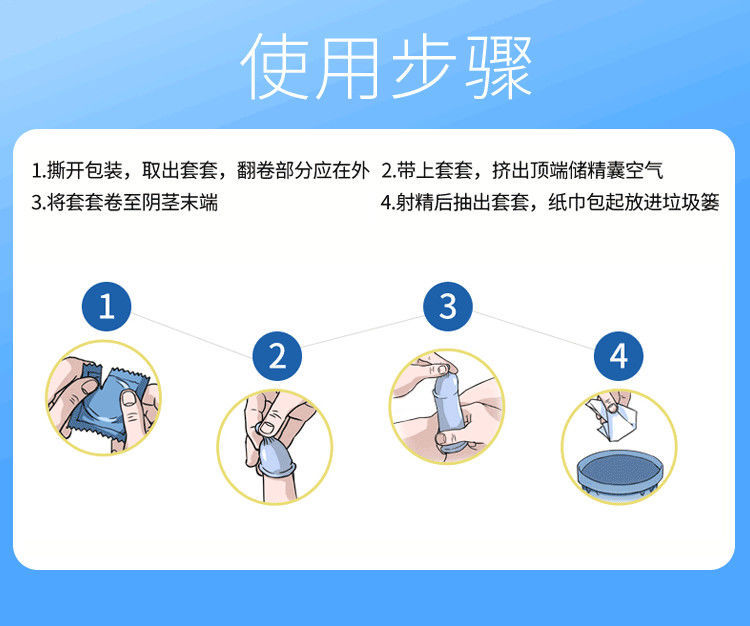 使用步骤

1.撕开包装，取出套套，翻卷部分应在外

2.带上套套，挤出顶端储精囊空气

3.将套套卷至阴茎末端

4.射精后抽出套套，纸巾包起放进垃圾篓

1

2

3

4