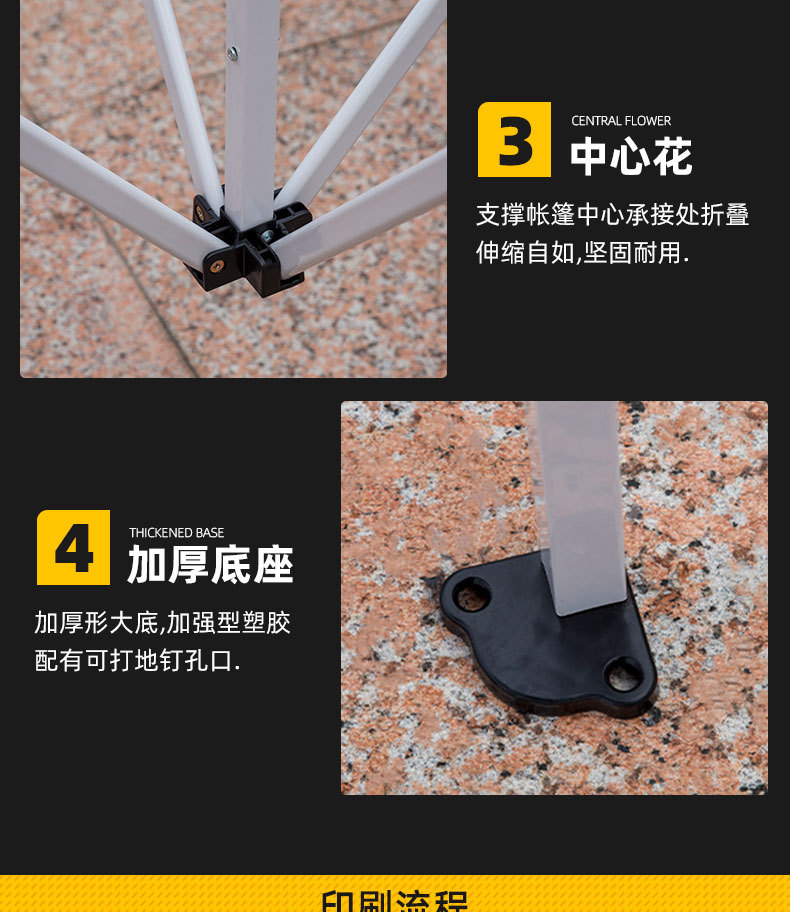 3

CENTRAL FLOWER

中心花

支撑帐篷中心承接处折叠伸缩自如,坚固耐用.

4

THICKENED BASE

加厚底座

加厚形大底,加强型塑胶配有可打地钉孔口.

印刷流程