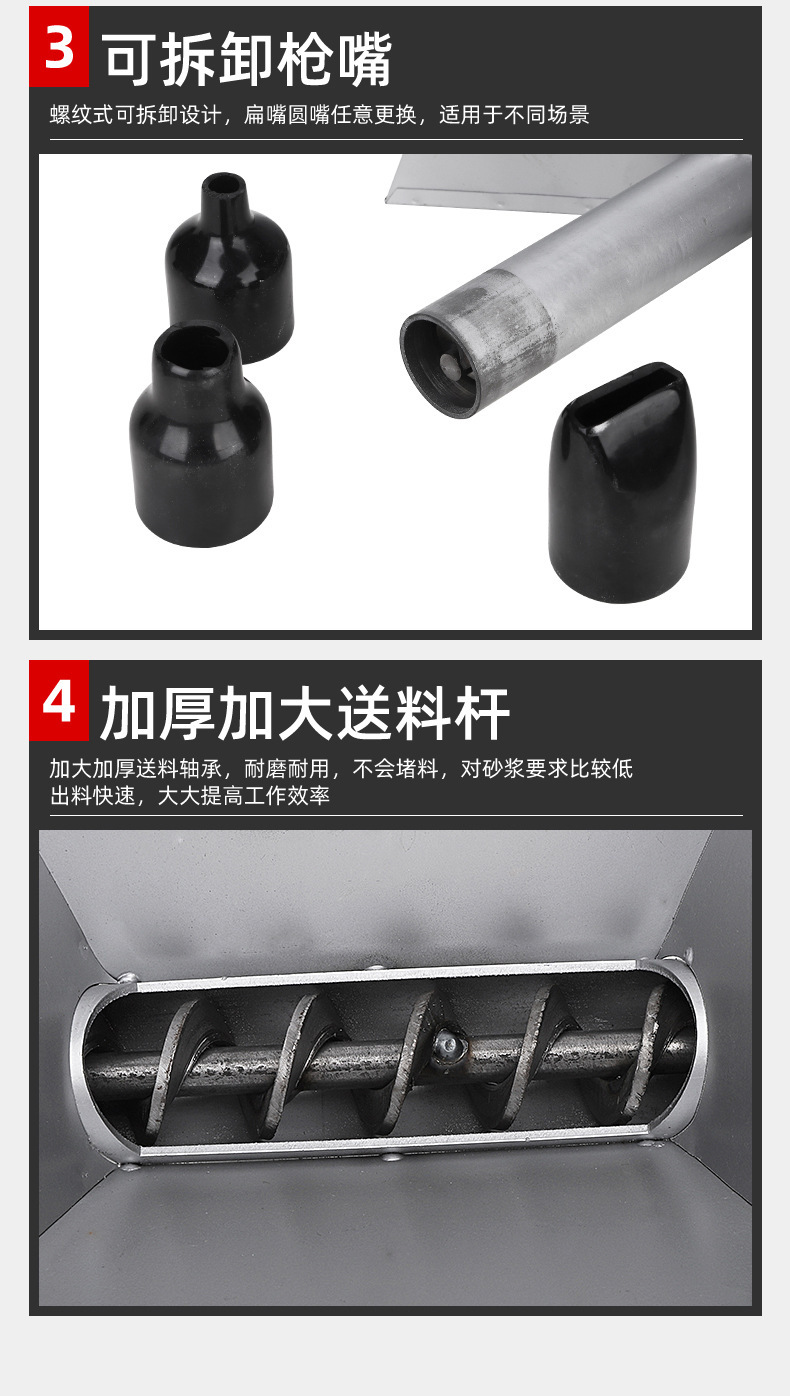 3 可拆卸枪嘴

螺纹式可拆卸设计，扁嘴圆嘴任意更换，适用于不同场景

4 加厚加大送料杆

加大加厚送料轴承，耐磨耐用，不会堵料，对砂浆要求比较低
出料快速，大大提高工作效率