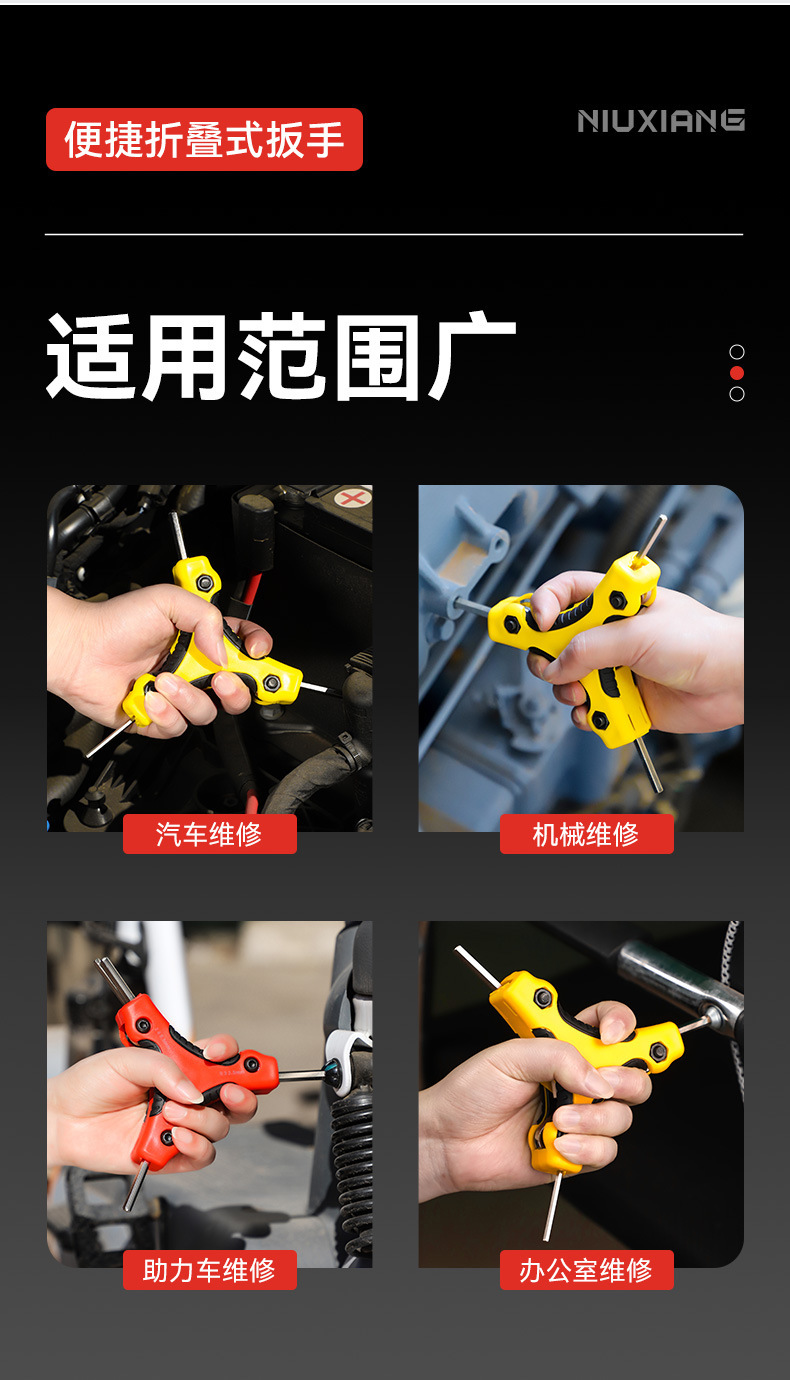 便捷折叠式扳手

NIUXIANG

适用范围广

汽车维修

机械维修

助力车维修

办公室维修