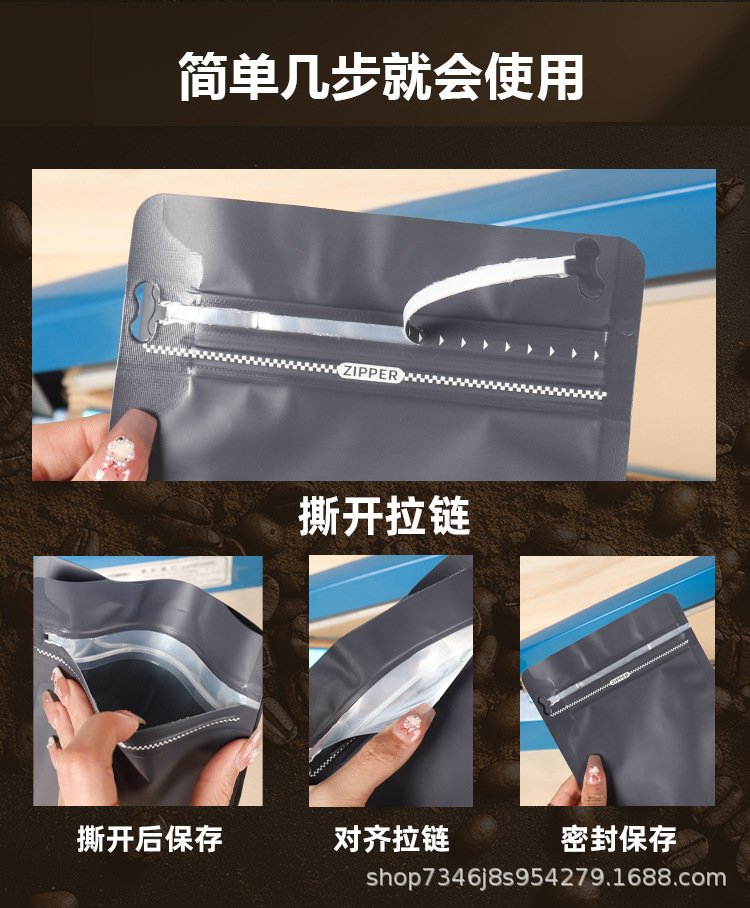 简单几步就会使用

ZIPPER

撕开拉链

撕开后保存

对齐拉链

密封保存

shop7346j8s954279.1688.com