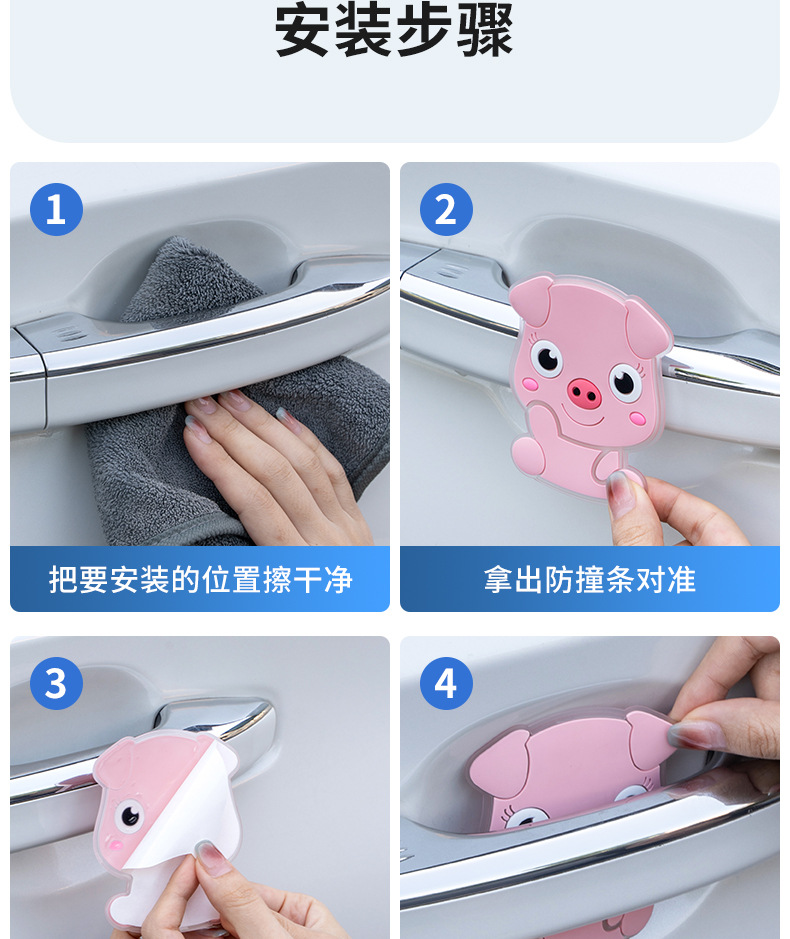 安装步骤

1
把要安装的位置擦干净

2
拿出防撞条对准

3

4