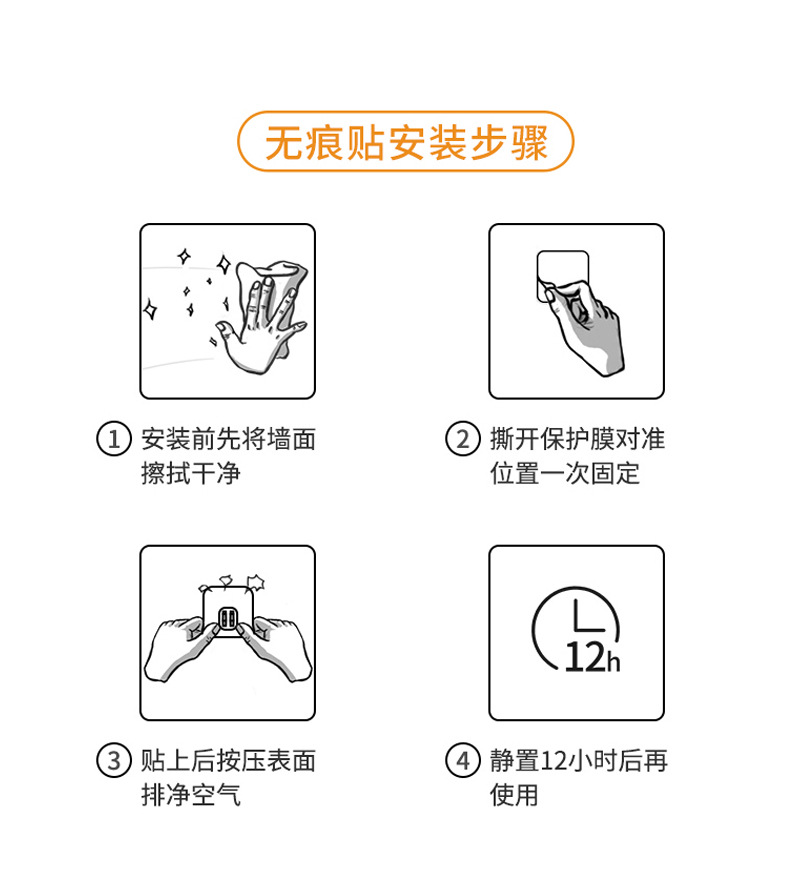 无痕贴安装步骤

1 安装前先将墙面擦拭干净

2 撕开保护膜对准位置一次固定

3 贴上后按压表面排净空气

12h

4 静置12小时后再使用