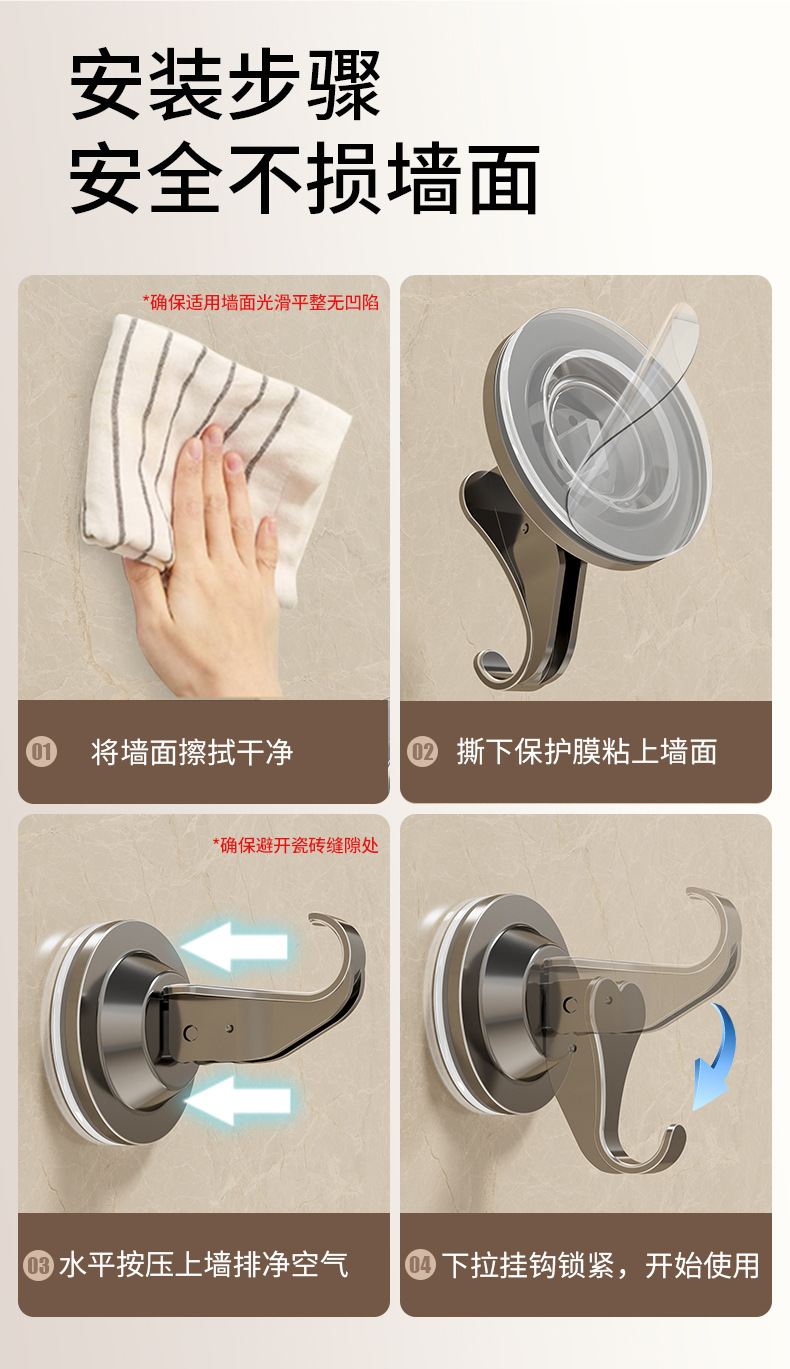 安装步骤
安全不损墙面

*确保适用墙面光滑平整无凹陷

01 将墙面擦拭干净

02 撕下保护膜粘上墙面

*确保避开瓷砖缝隙处

03 水平按压上墙排净空气

04 下拉挂钩锁紧，开始使用