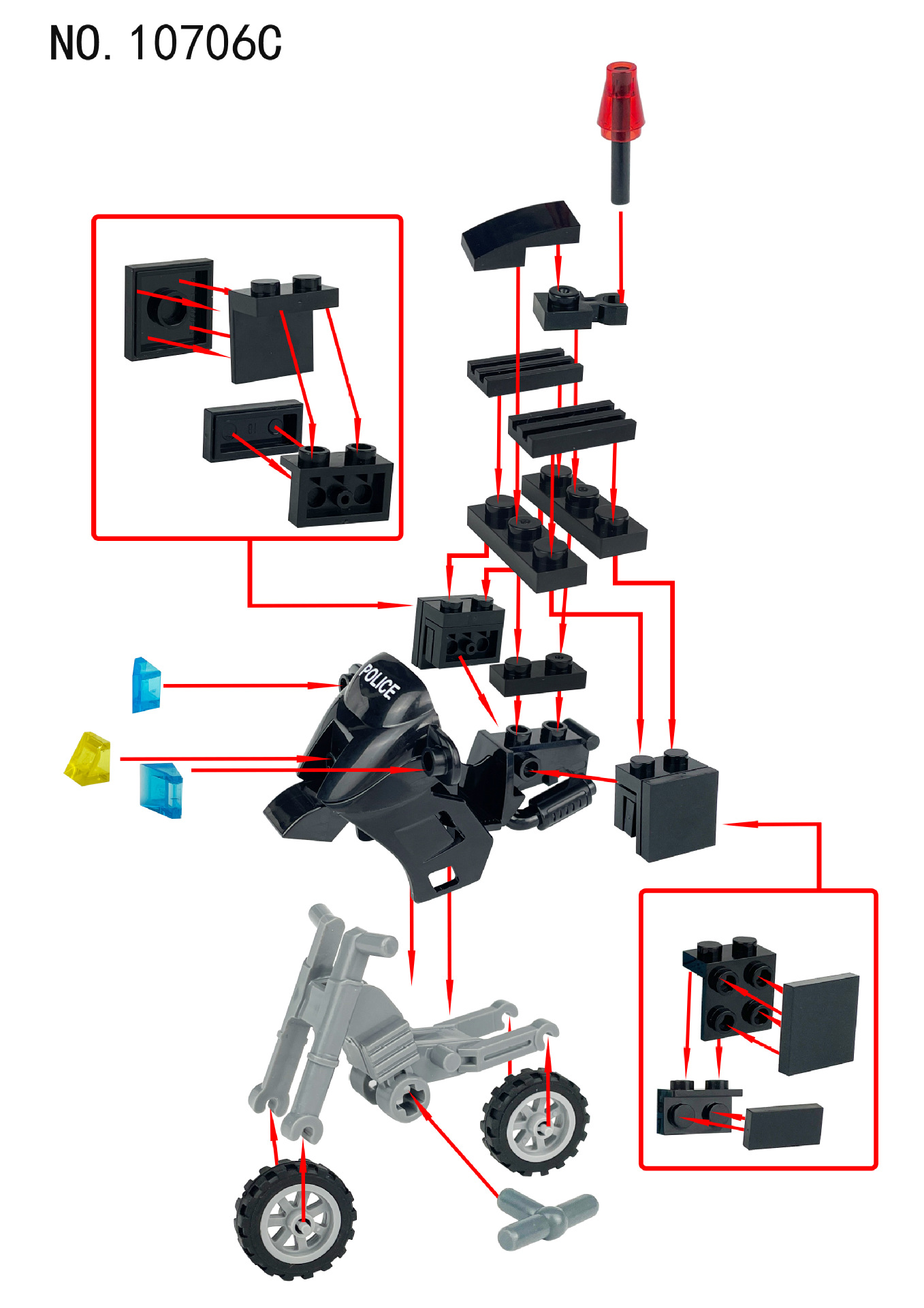 NO. 10706C

POLICE