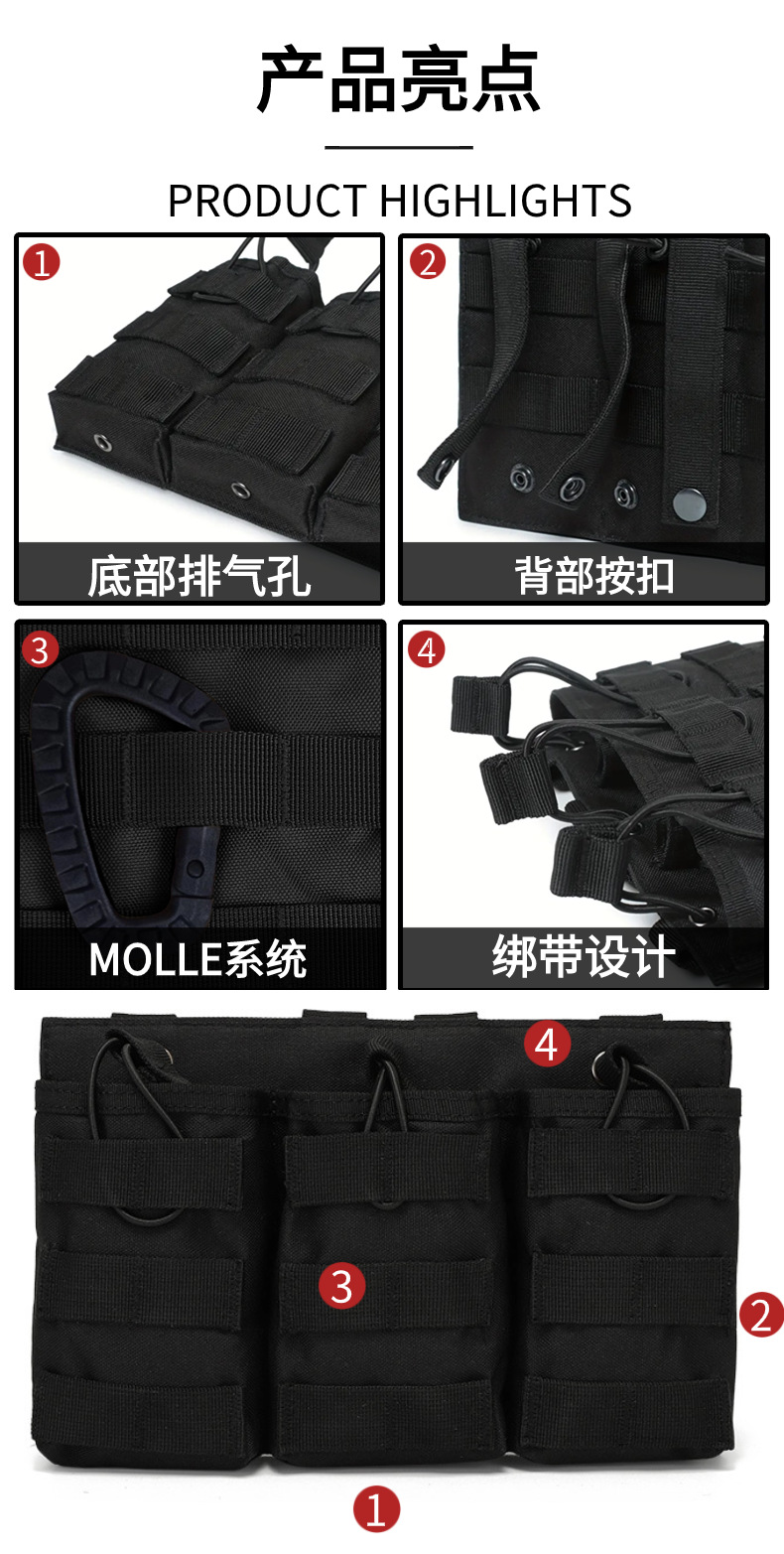 产品亮点

PRODUCT HIGHLIGHTS

1
底部排气孔

2
背部按扣

3
MOLLE系统

4
绑带设计

4
3
2
1