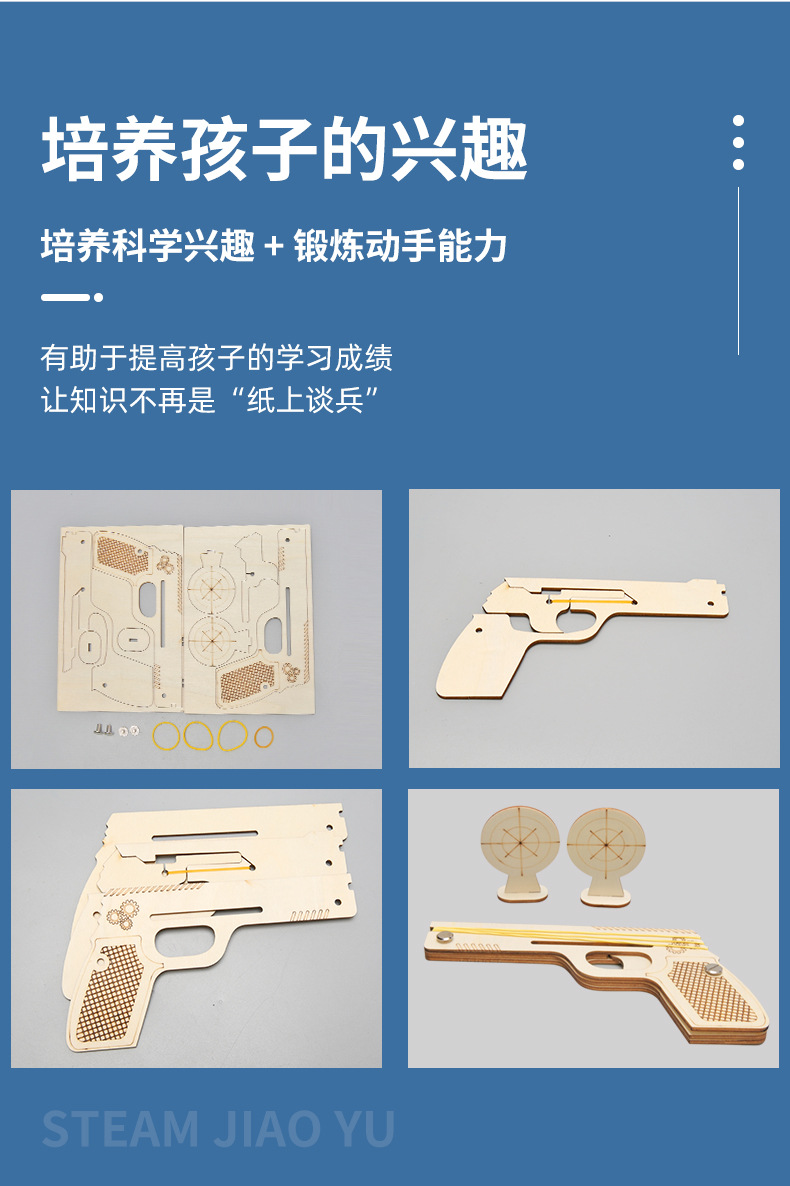 培养孩子的兴趣

培养科学兴趣 + 锻炼动手能力

有助于提高孩子的学习成绩
让知识不再是“纸上谈兵”

STEAM JIAO YU