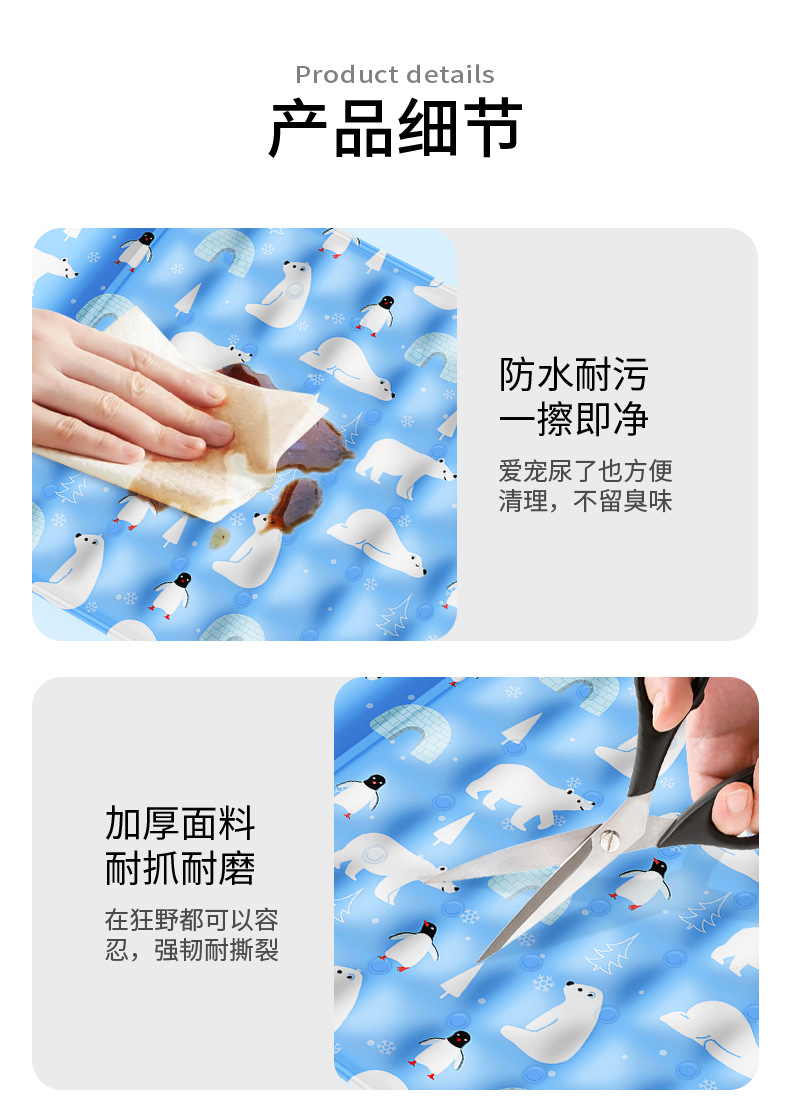 Product details
产品细节

防水耐污
一擦即净

爱宠尿了也方便清理，不留臭味

加厚面料
耐抓耐磨

在狂野都可以容忍，强韧耐撕裂