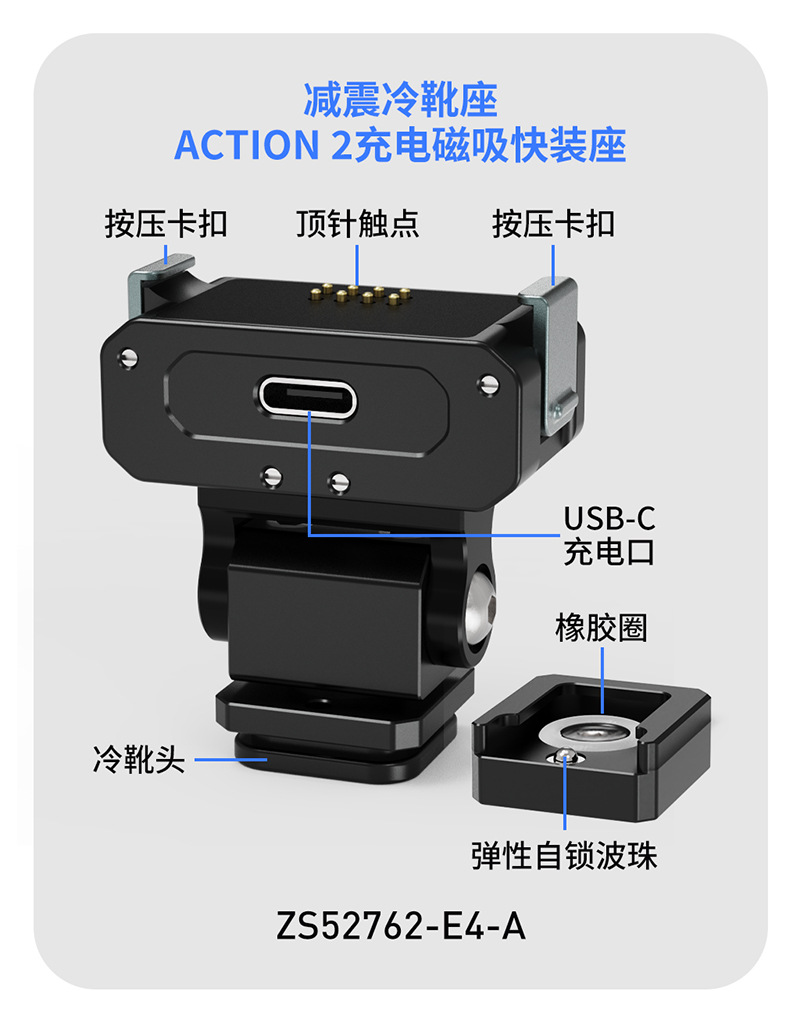 减震冷靴座
ACTION 2充电磁吸快装座

按压卡扣

顶针触点

按压卡扣

USB-C
充电口

橡胶圈

冷靴头

弹性自锁波珠

ZS52762-E4-A