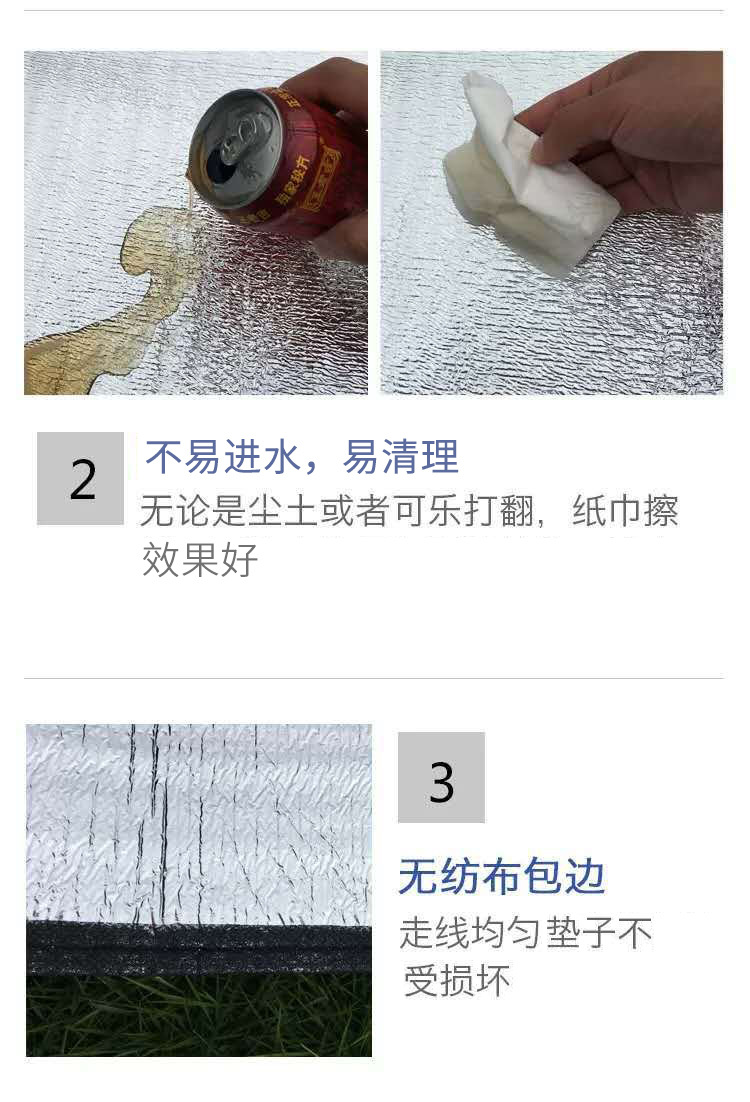 2

不易进水，易清理

无论是尘土或者可乐打翻，纸巾擦效果好

3

无纺布包边

走线均匀垫子不受损坏