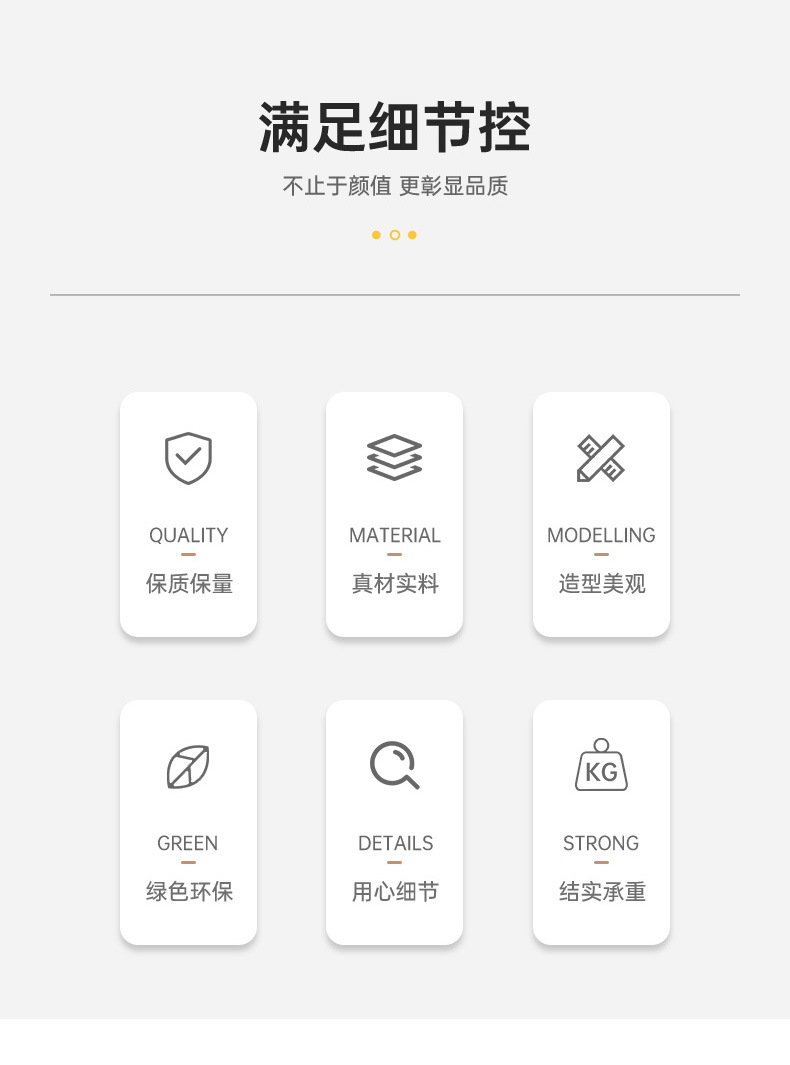 满足细节控

不止于颜值 更彰显品质

QUALITY
保质保量

MATERIAL
真材实料

MODELLING
造型美观

GREEN
绿色环保

DETAILS
用心细节

KG
STRONG
结实承重