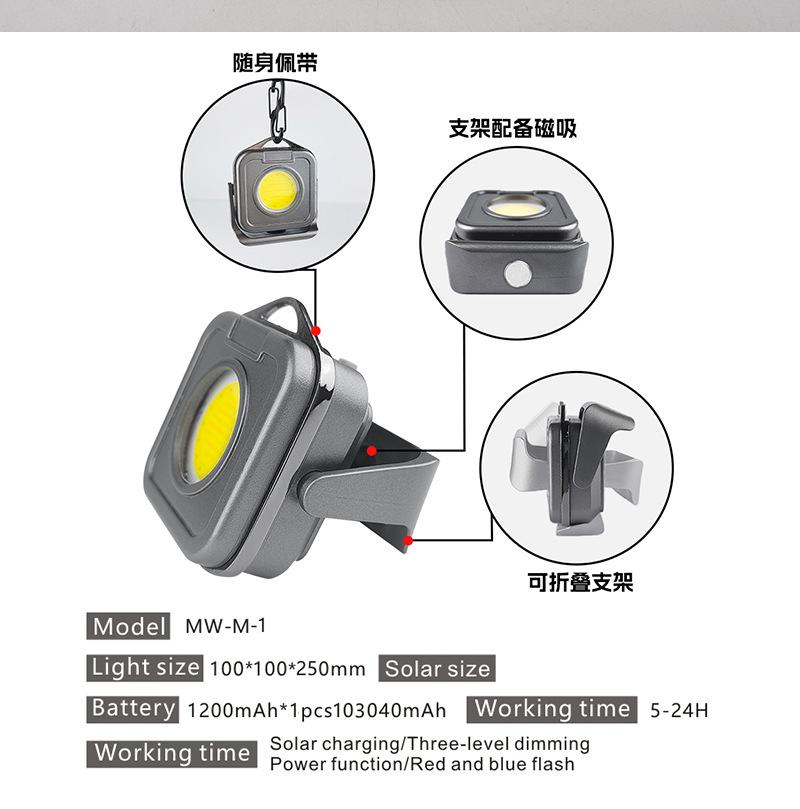 随身佩带

支架配备磁吸

可折叠支架

Model MW-M-1

Light size 100*100*250mm Solar size

Battery 1200mAh*1pcs103040mAh Working time 5-24H

Working time Solar charging/Three-level dimming Power function/Red and blue flash