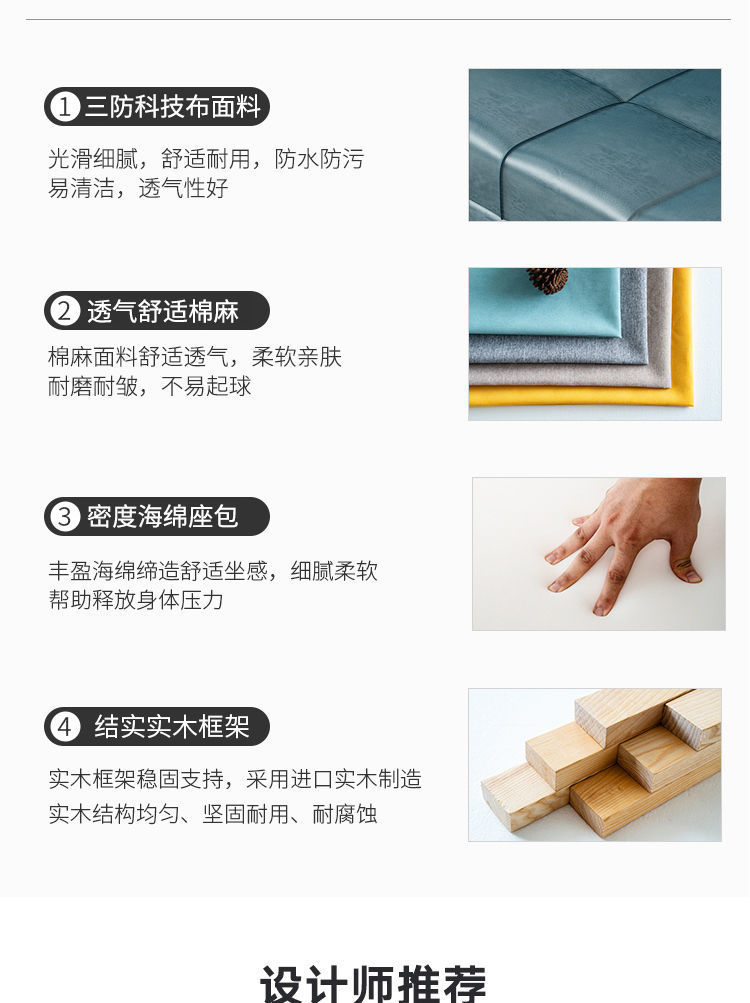 1 三防科技布面料

光滑细腻，舒适耐用，防水防污
易清洁，透气性好

2 透气舒适棉麻

棉麻面料舒适透气，柔软亲肤
耐磨耐皱，不易起球

3 密度海绵座包

丰盈海绵缔造舒适坐感，细腻柔软
帮助释放身体压力

4 结实实木框架

实木框架稳固支持，采用进口实木制造
实木结构均匀、坚固耐用、耐腐蚀

设计师推荐