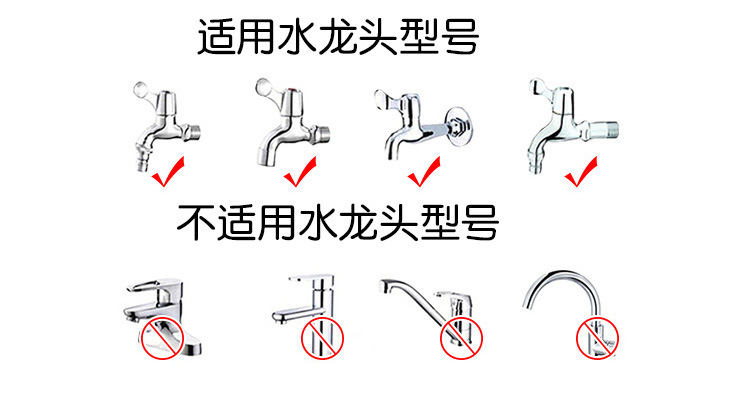 适用水龙头型号

不适用水龙头型号