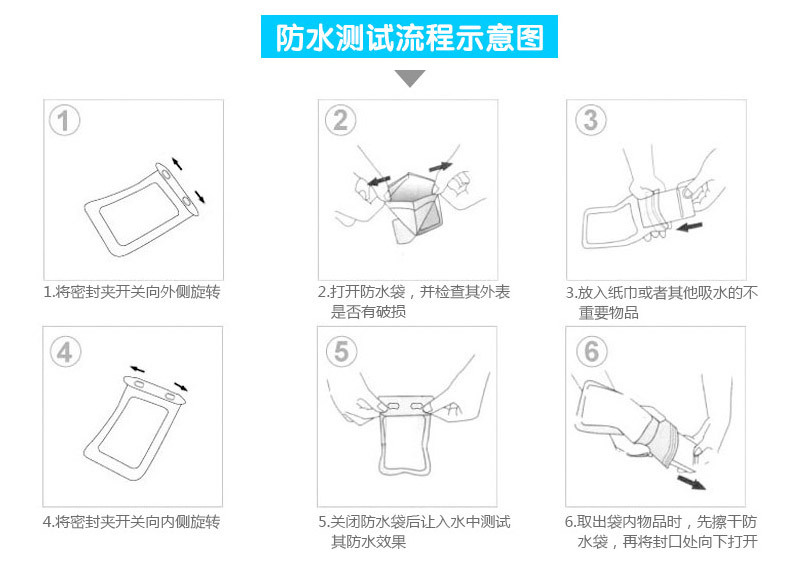 防水测试流程示意图

1

1.将密封夹开关向外侧旋转

2

2.打开防水袋，并检查其外表是否有破损

3

3.放入纸巾或者其他吸水的不重要物品

4

4.将密封夹开关向内侧旋转

5

5.关闭防水袋后让入水中测试其防水效果

6

6.取出袋内物品时，先擦干防水袋，再将封口处向下打开