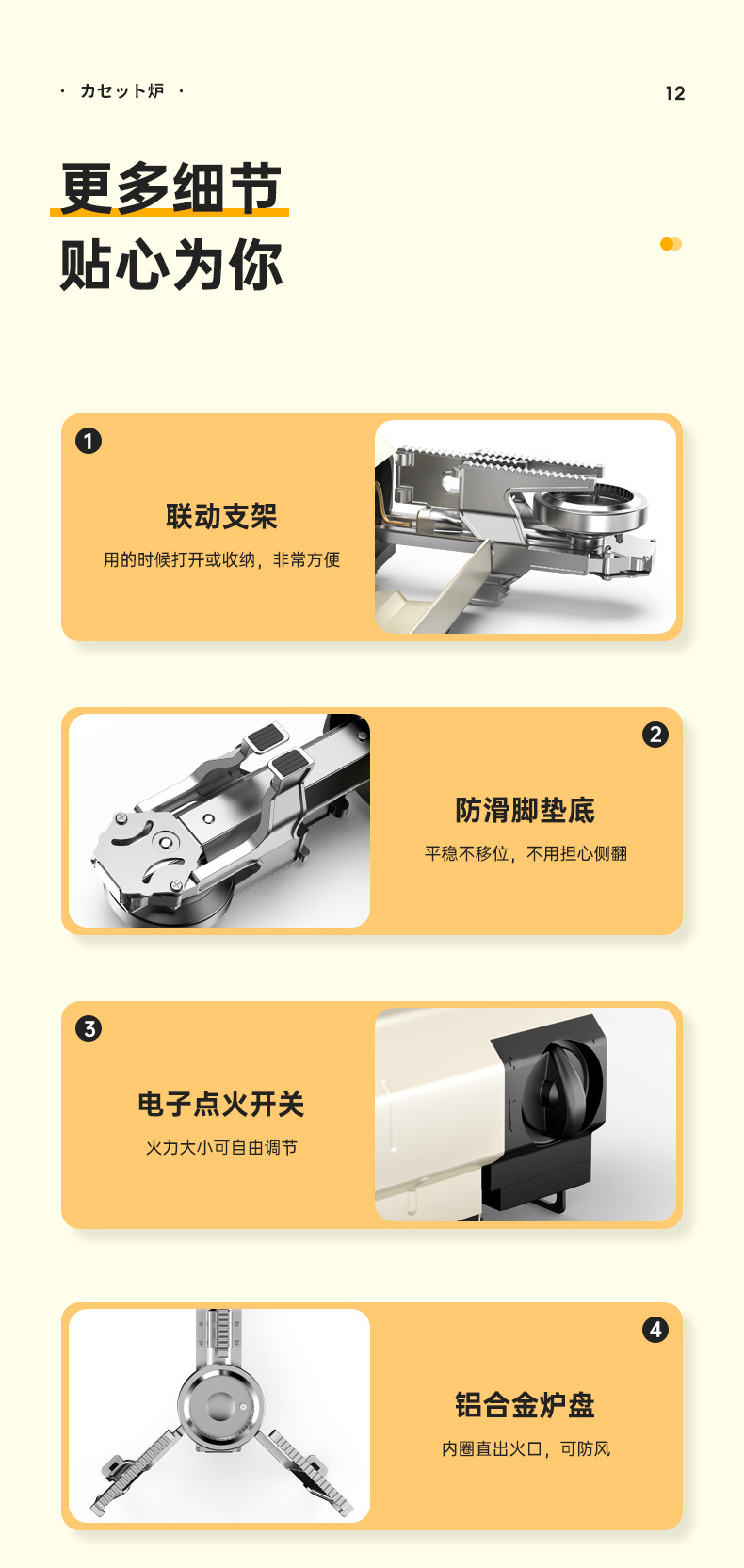 · カセット炉 ·

12

更多细节
贴心为你

1

联动支架

用的时候打开或收纳，非常方便

2

防滑脚垫底

平稳不移位，不用担心侧翻

3

电子点火开关

火力大小可自由调节

4

铝合金炉盘

内圈直出火口，可防风