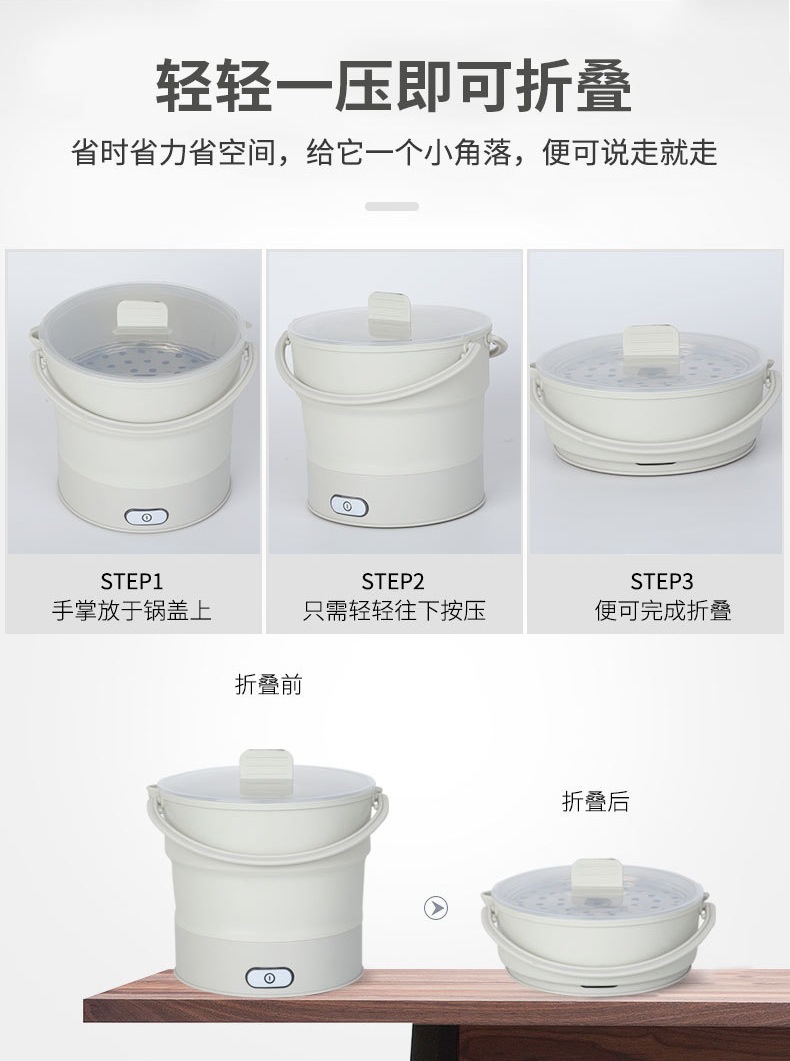 轻轻一压即可折叠

省时省力省空间，给它一个小角落，便可说走就走

STEP1
手掌放于锅盖上

STEP2
只需轻轻往下按压

STEP3
便可完成折叠

折叠前

折叠后