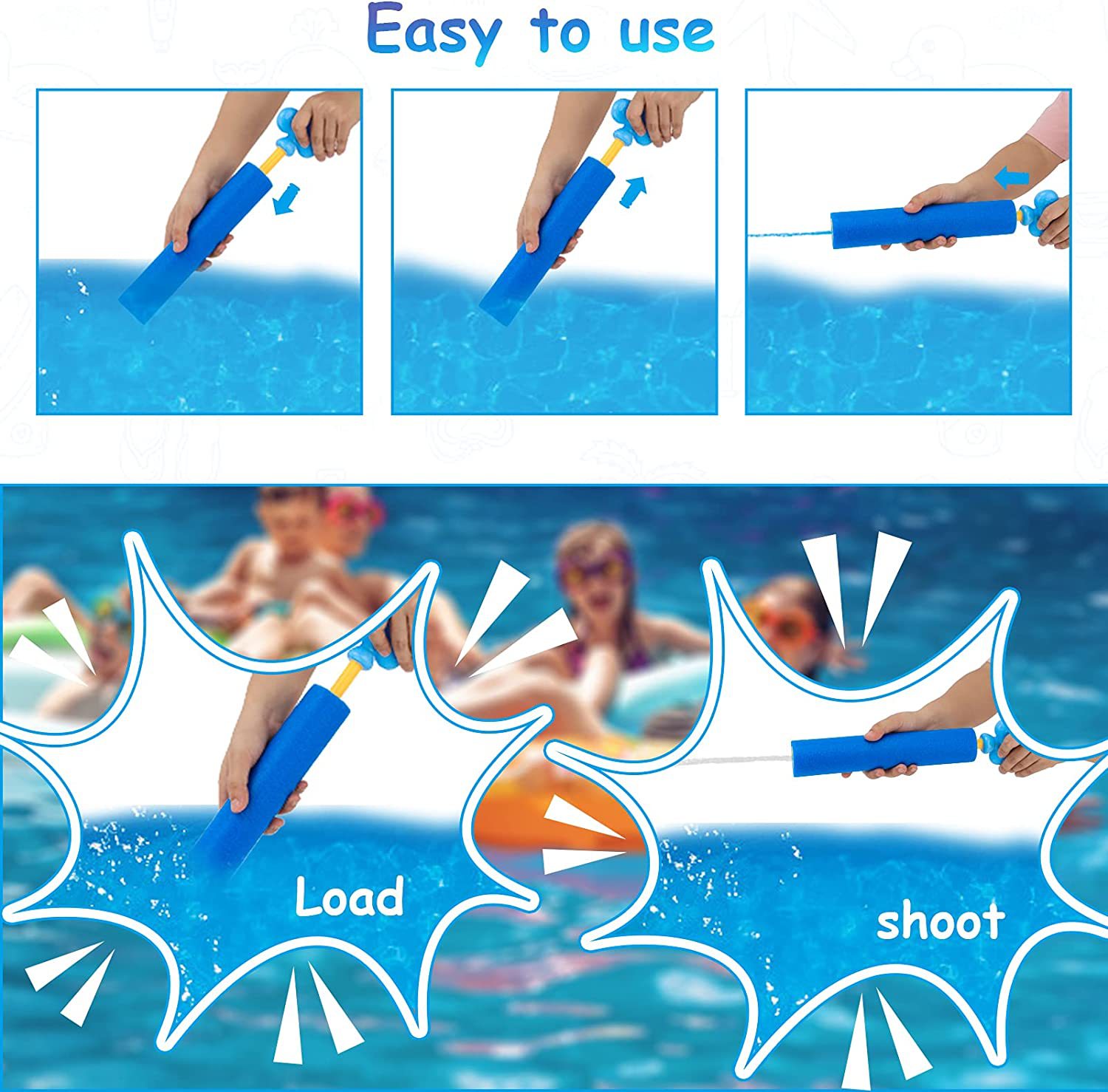 Easy to use

Load

shoot