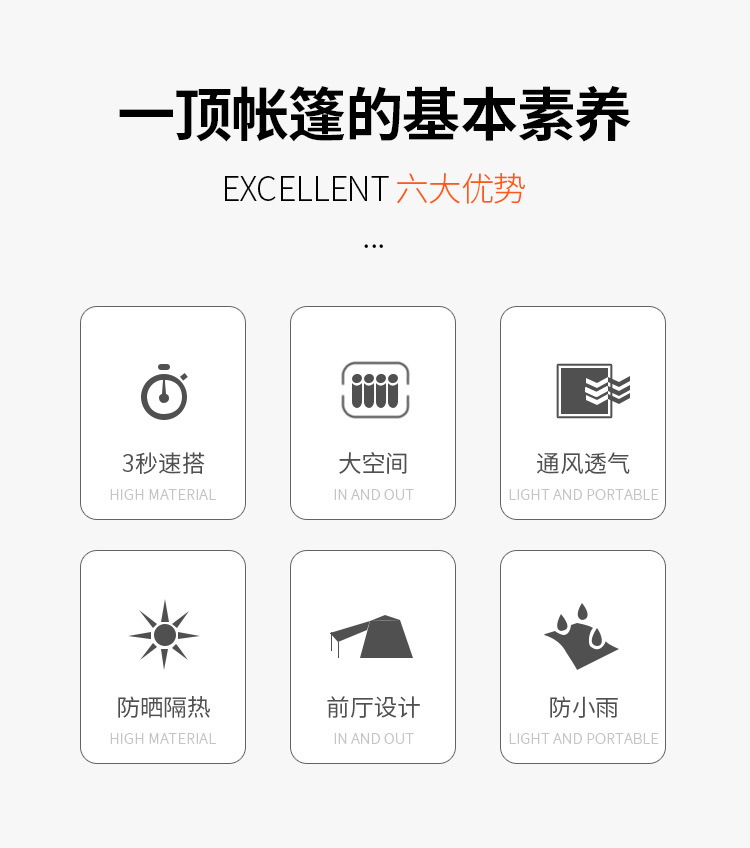 一顶帐篷的基本素养

EXCELLENT 六大优势

...

3秒速搭
HIGH MATERIAL

大空间
IN AND OUT

通风透气
LIGHT AND PORTABLE

防晒隔热
HIGH MATERIAL

前厅设计
IN AND OUT

防小雨
LIGHT AND PORTABLE