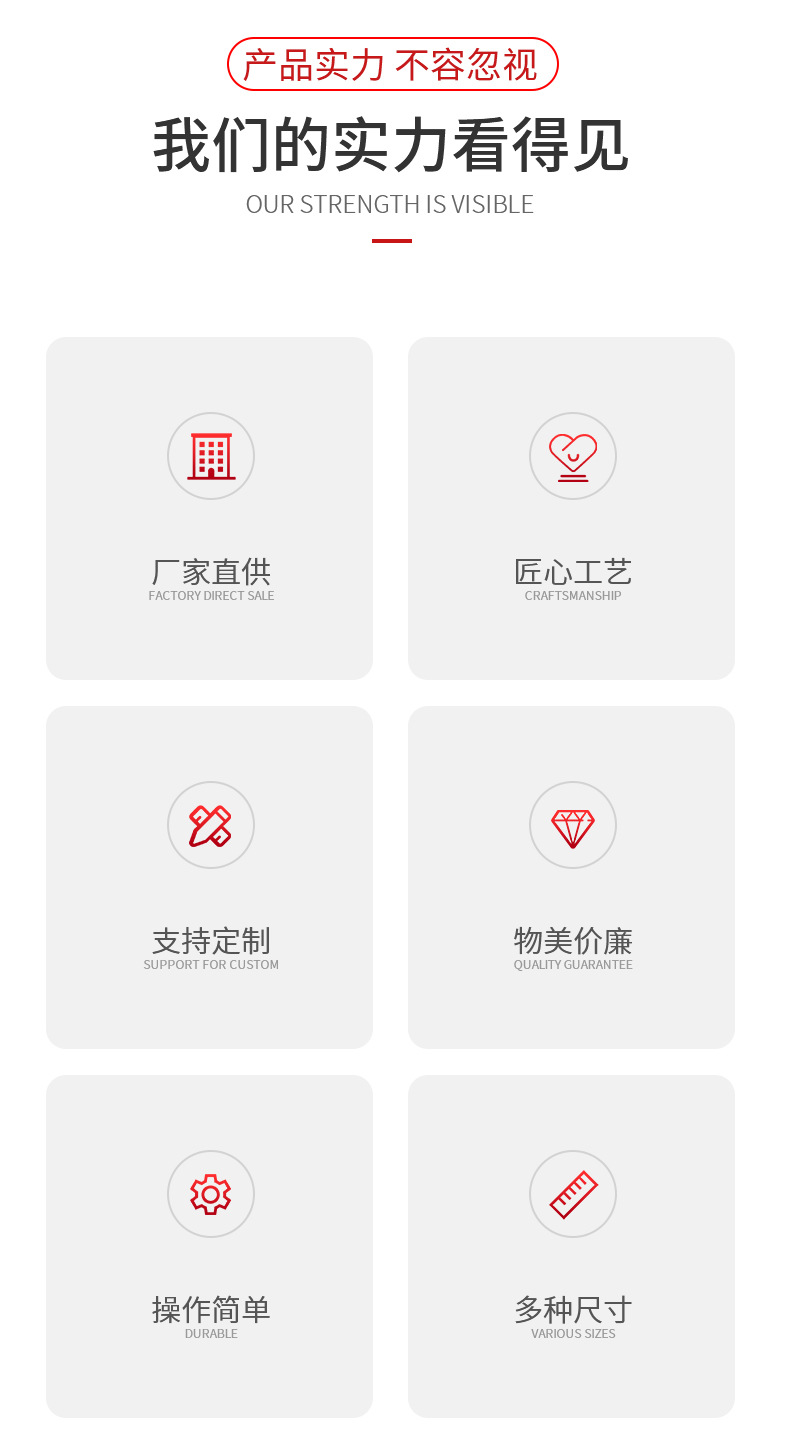 产品实力 不容忽视

我们的实力看得见

OUR STRENGTH IS VISIBLE

厂家直供
FACTORY DIRECT SALE

匠心工艺
CRAFTSMANSHIP

支持定制
SUPPORT FOR CUSTOM

物美价廉
QUALITY GUARANTEE

操作简单
DURABLE

多种尺寸
VARIOUS SIZES