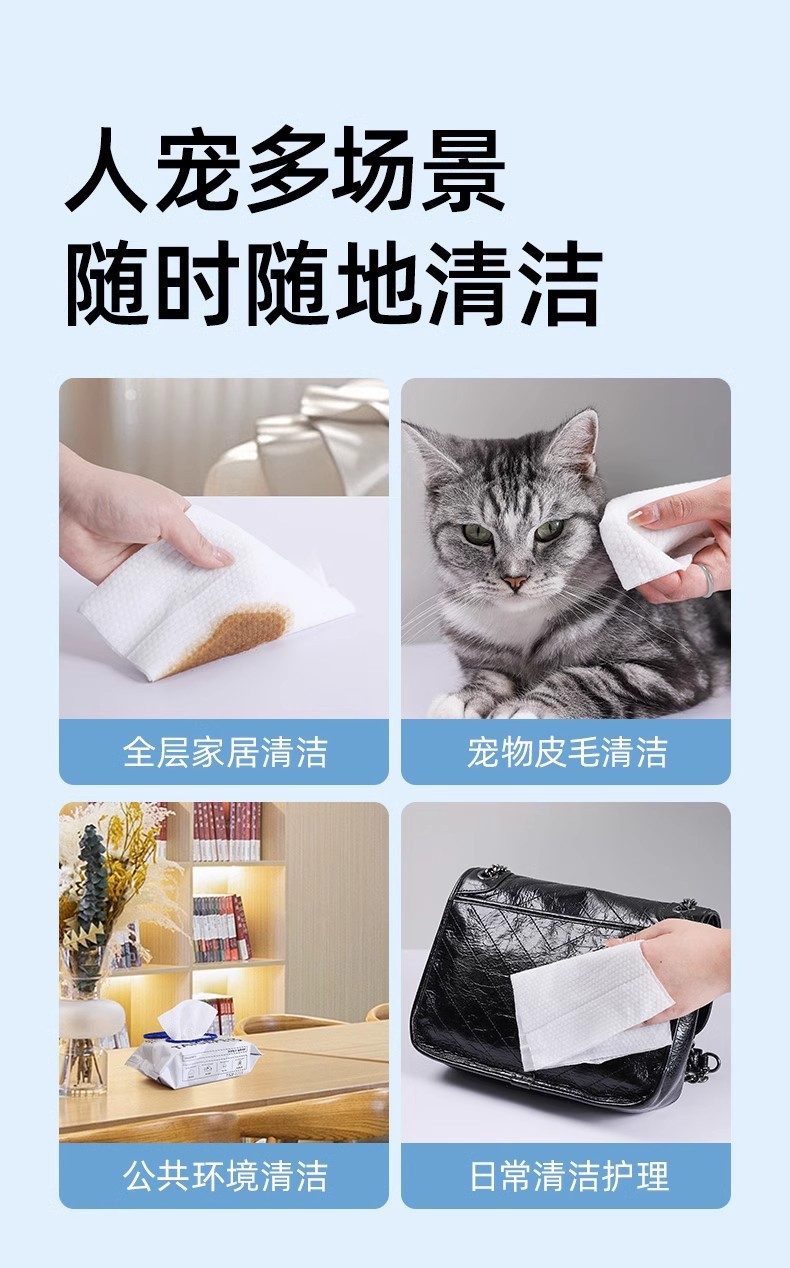 人宠多场景
随时随地清洁

全层家居清洁

宠物皮毛清洁

公共环境清洁

日常清洁护理