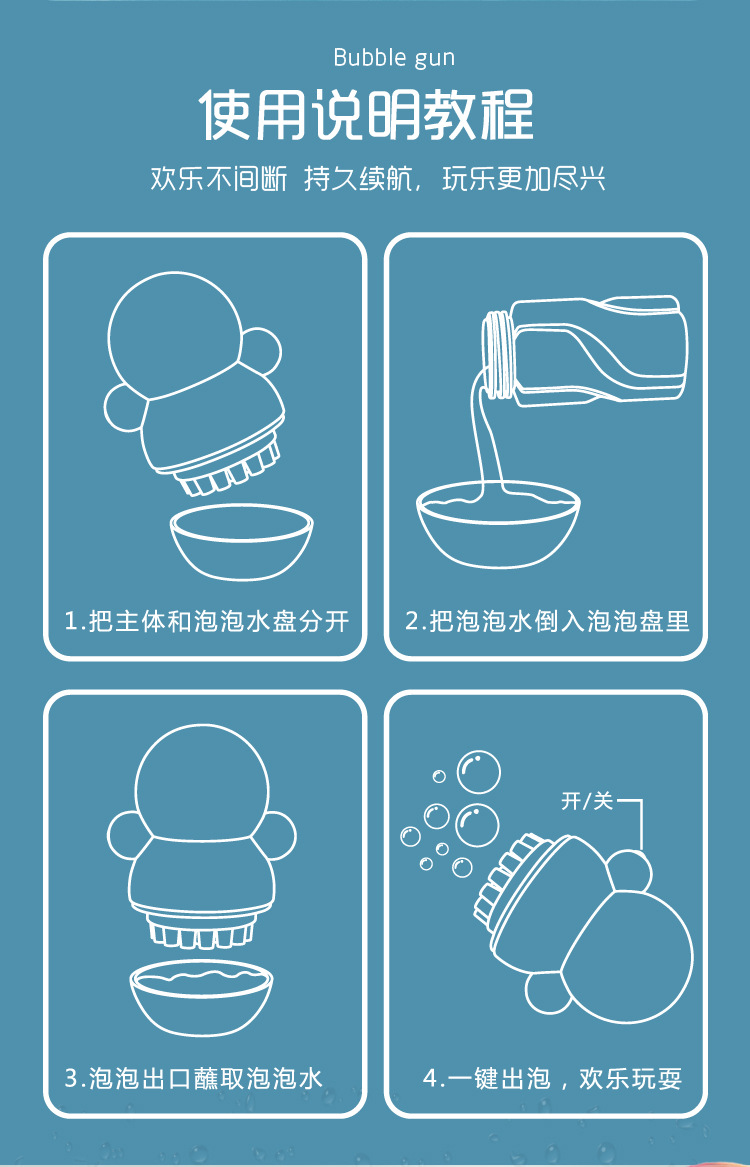 Bubble gun

使用说明教程

欢乐不间断 持久续航，玩乐更加尽兴

1.把主体和泡泡水盘分开

2.把泡泡水倒入泡泡盘里

3.泡泡出口蘸取泡泡水

开/关

4.一键出泡，欢乐玩耍