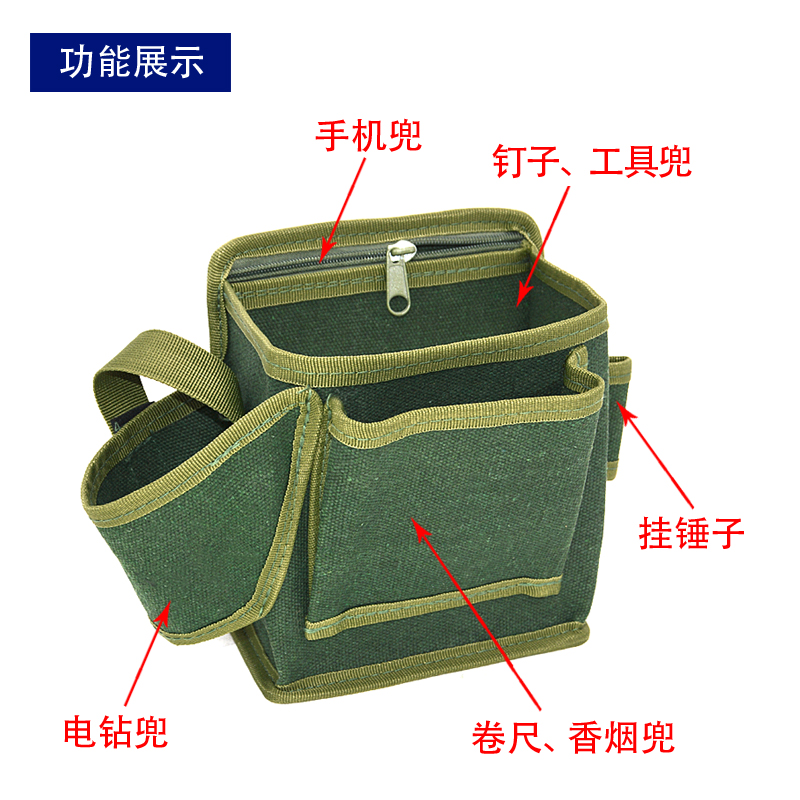 功能展示

手机兜

钉子、工具兜

挂锤子

电钻兜

卷尺、香烟兜