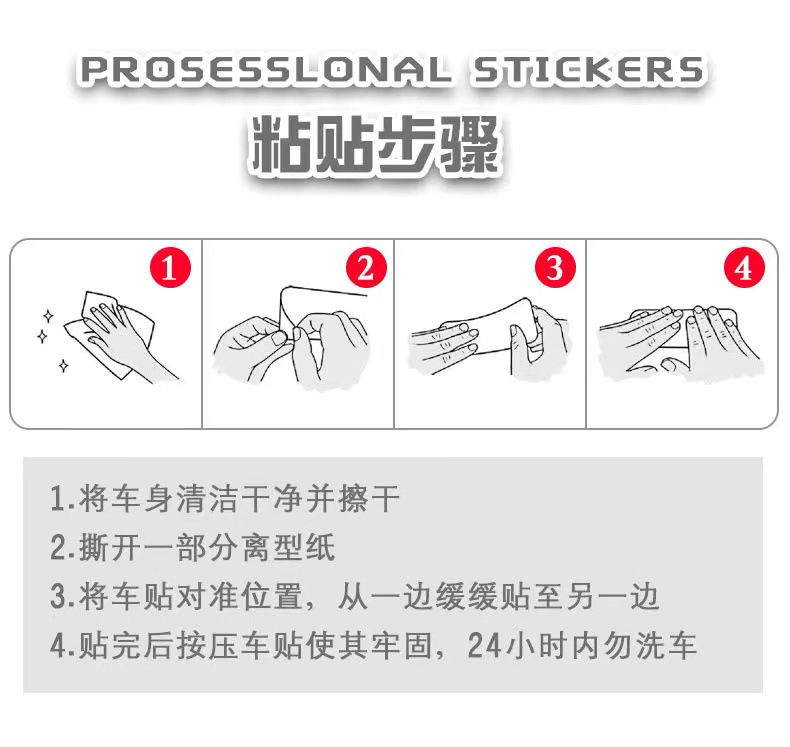 PROSESSLONAL STICKERS
粘贴步骤

1

2

3

4

1.将车身清洁干净并擦干
2.撕开一部分离型纸
3.将车贴对准位置，从一边缓缓贴至另一边
4.贴完后按压车贴使其牢固，24小时内勿洗车