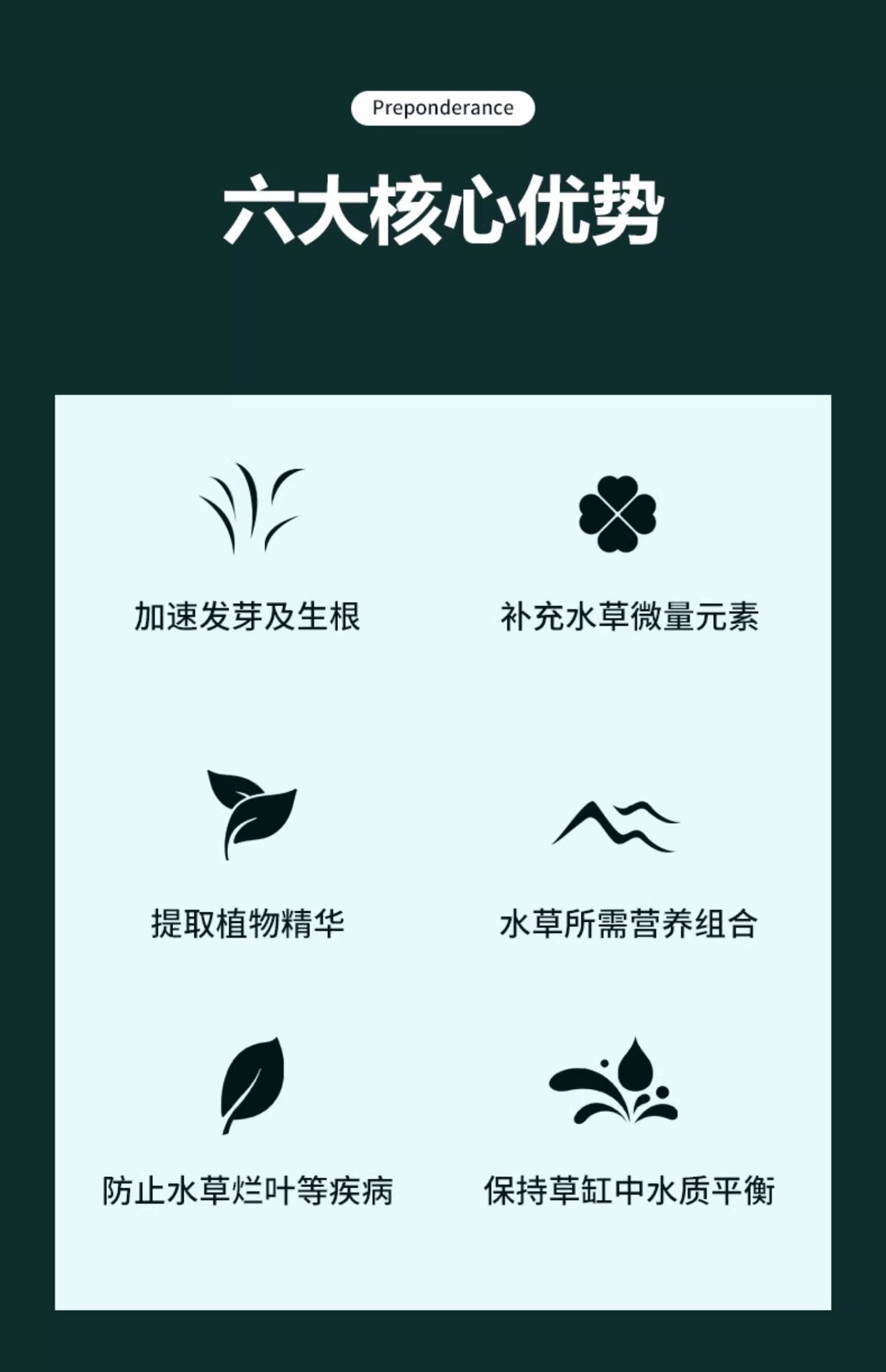 Preponderance

六大核心优势

加速发芽及生根

补充水草微量元素

提取植物精华

水草所需营养组合

防止水草烂叶等疾病

保持草缸中水质平衡