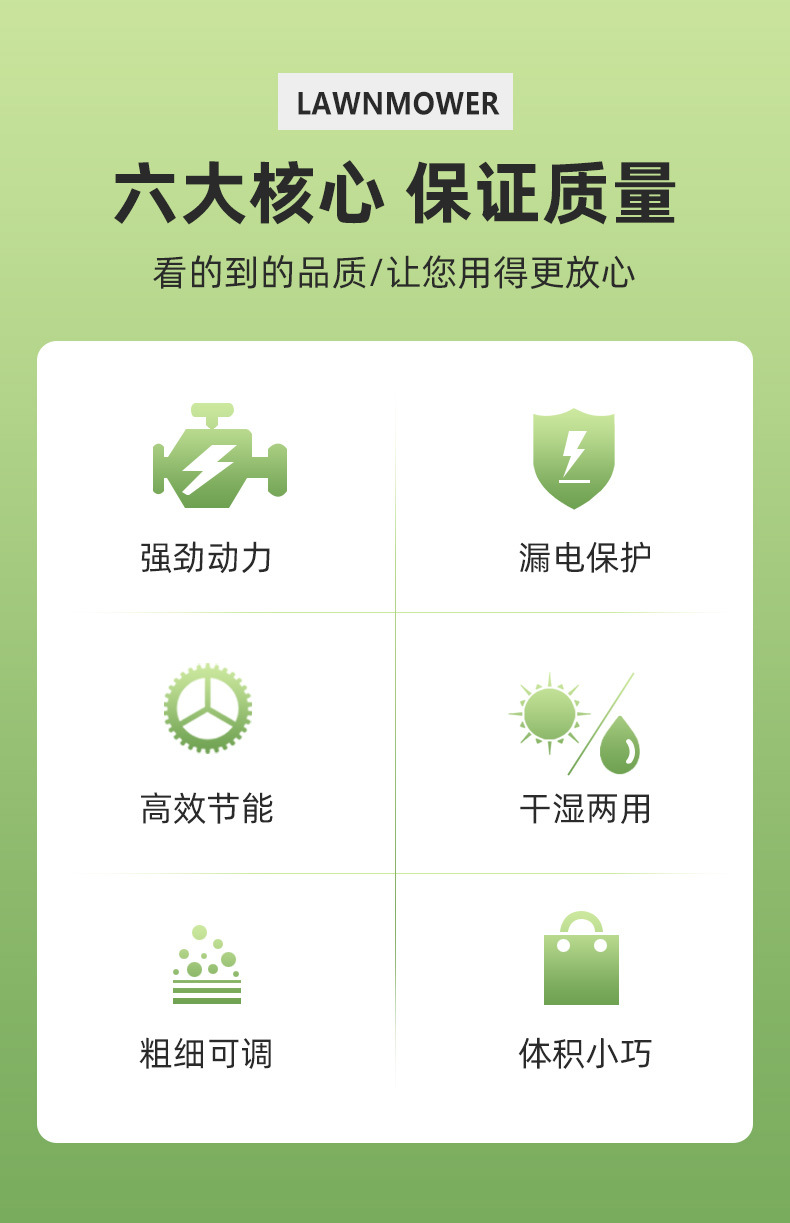 LAWNMOWER

六大核心 保证质量

看的到的品质/让您用得更放心

强劲动力

漏电保护

高效节能

干湿两用

粗细可调

体积小巧