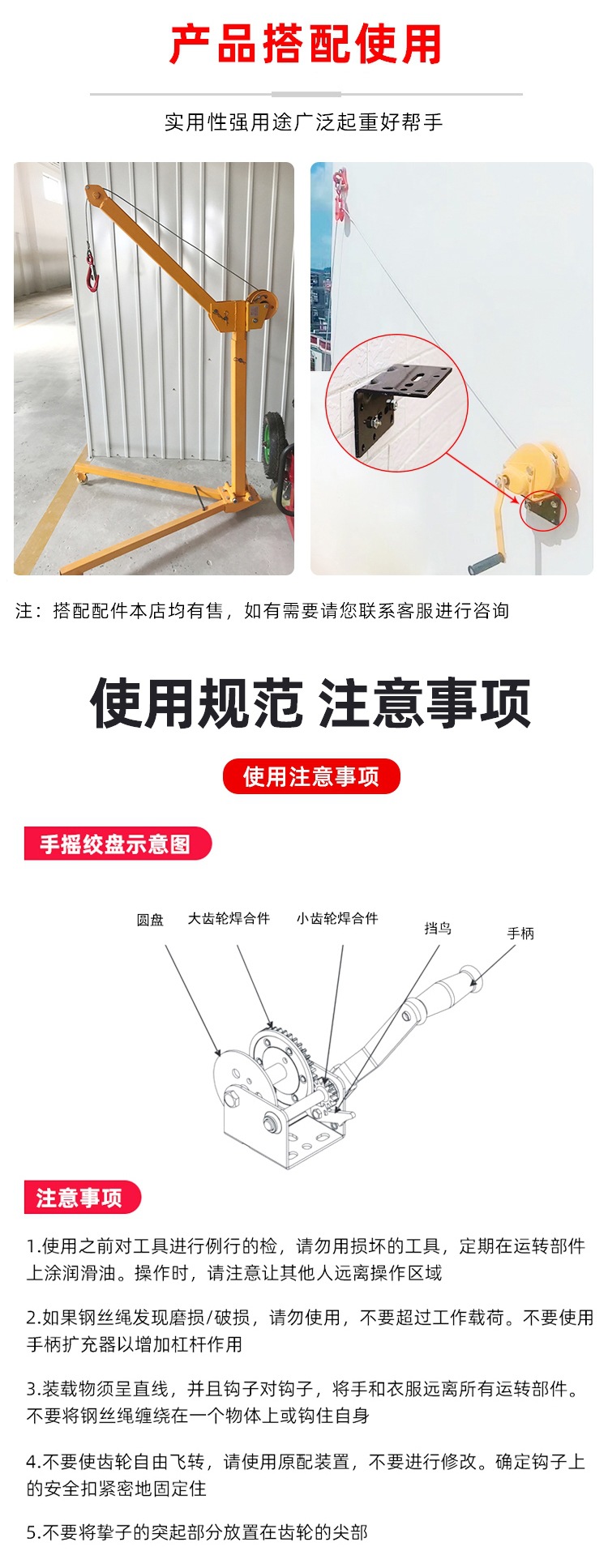 产品搭配使用

实用性强用途广泛起重好帮手

注：搭配配件本店均有售，如有需要请您联系客服进行咨询

使用规范 注意事项

使用注意事项

手摇绞盘示意图

圆盘
大齿轮焊合件
小齿轮焊合件
挡鸟
手柄

注意事项

1.使用之前对工具进行例行的检，请勿用损坏的工具，定期在运转部件上涂润滑油。操作时，请注意让其他人远离操作区域

2.如果钢丝绳发现磨损/破损，请勿使用，不要超过工作载荷。不要使用手柄扩充器以增加杠杆作用

3.装载物须呈直线，并且钩子对钩子，将手和衣服远离所有运转部件。不要将钢丝绳缠绕在一个物体上或钩住自身

4.不要使齿轮自由飞转，请使用原配装置，不要进行修改。确定钩子上的安全扣紧密地固定住

5.不要将挚子的突起部分放置在齿轮的尖部