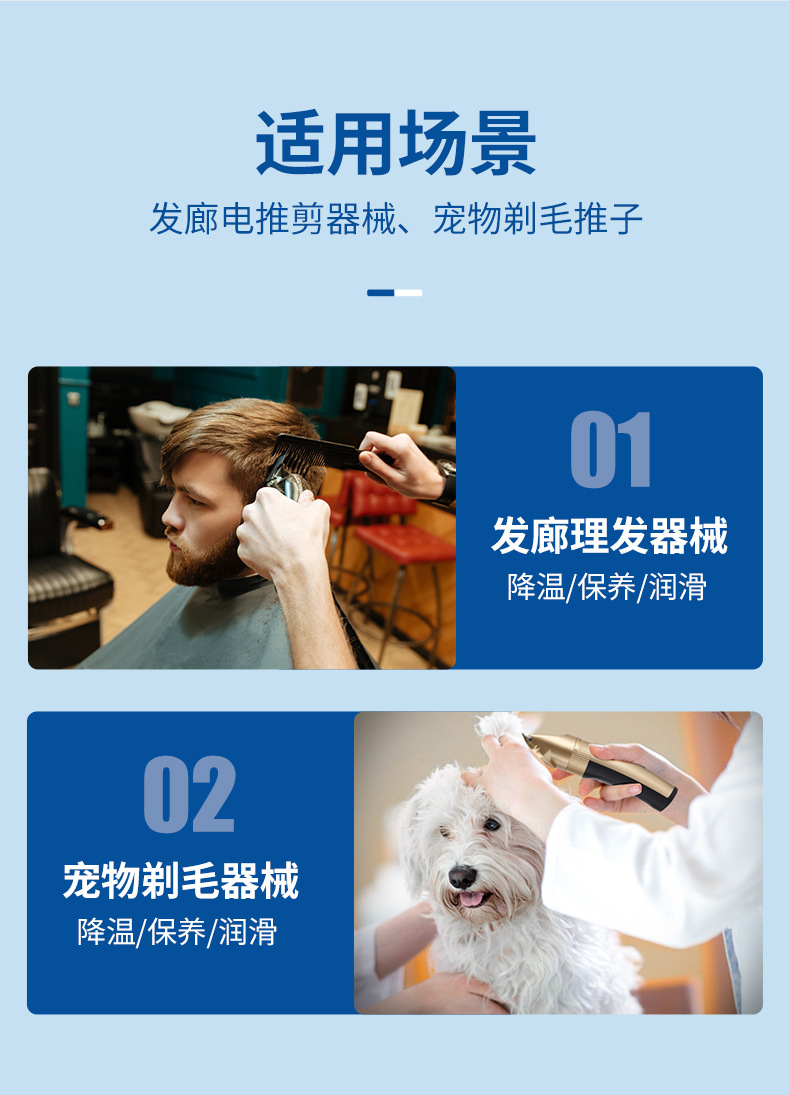 适用场景

发廊电推剪器械、宠物剃毛推子

01

发廊理发器械

降温/保养/润滑

02

宠物剃毛器械

降温/保养/润滑