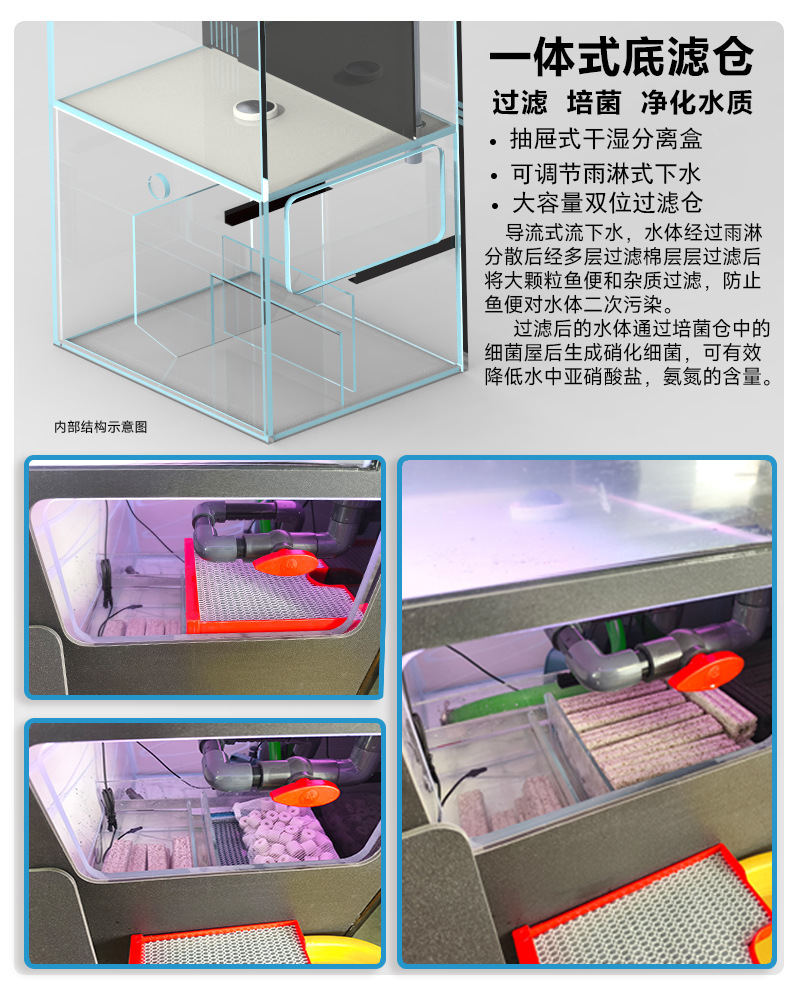 一体式底滤仓

过滤 培菌 净化水质

• 抽屉式干湿分离盒

• 可调节雨淋式下水

• 大容量双位过滤仓

导流式流下水，水体经过雨淋分散后经多层过滤棉层层过滤后将大颗粒鱼便和杂质过滤，防止鱼便对水体二次污染。

过滤后的水体通过培菌仓中的细菌屋后生成硝化细菌，可有效降低水中亚硝酸盐，氨氮的含量。

内部结构示意图