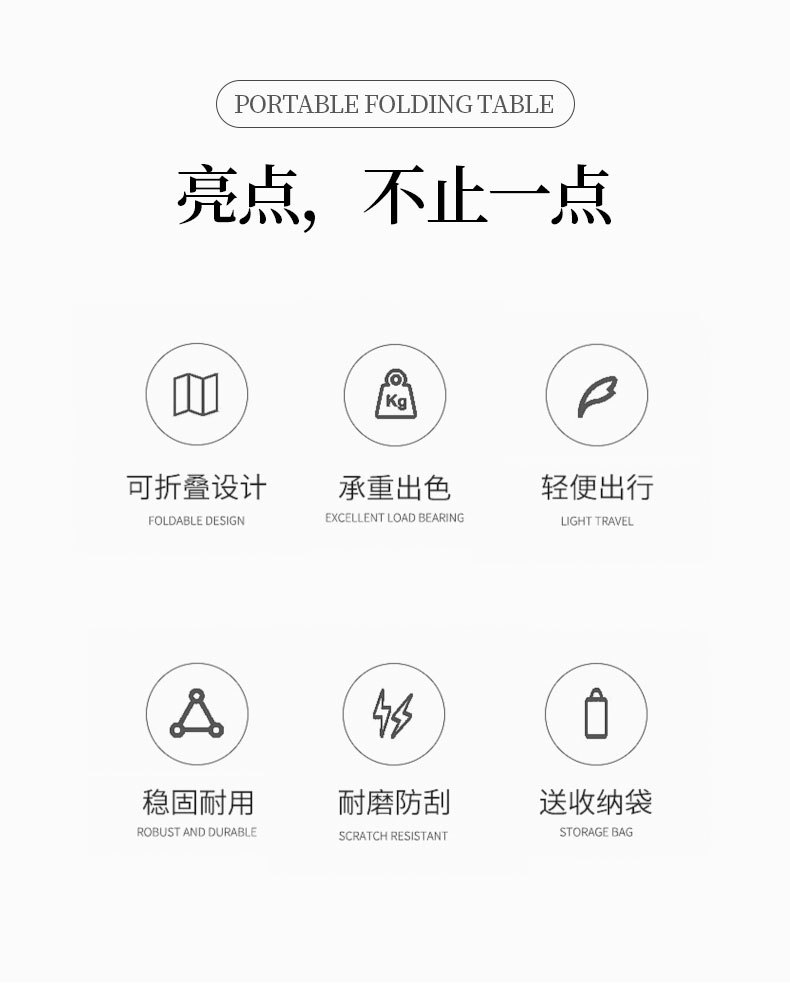 PORTABLE FOLDING TABLE

亮点，不止一点

Kg

可折叠设计
FOLDABLE DESIGN

承重出色
EXCELLENT LOAD BEARING

轻便出行
LIGHT TRAVEL

稳固耐用
ROBUST AND DURABLE

耐磨防刮
SCRATCH RESISTANT

送收纳袋
STORAGE BAG