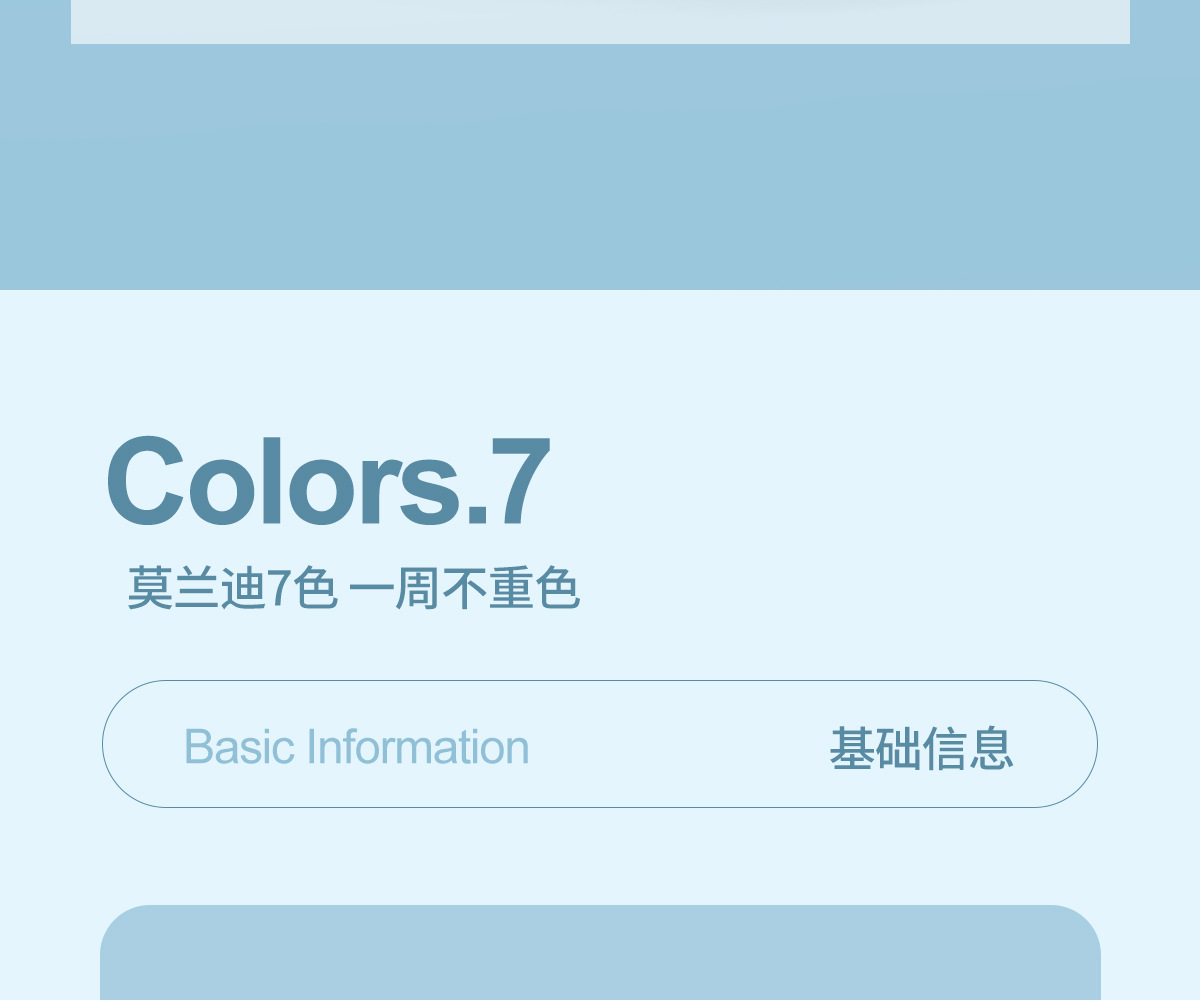 Colors.7
莫兰迪7色 一周不重色

Basic Information 基础信息