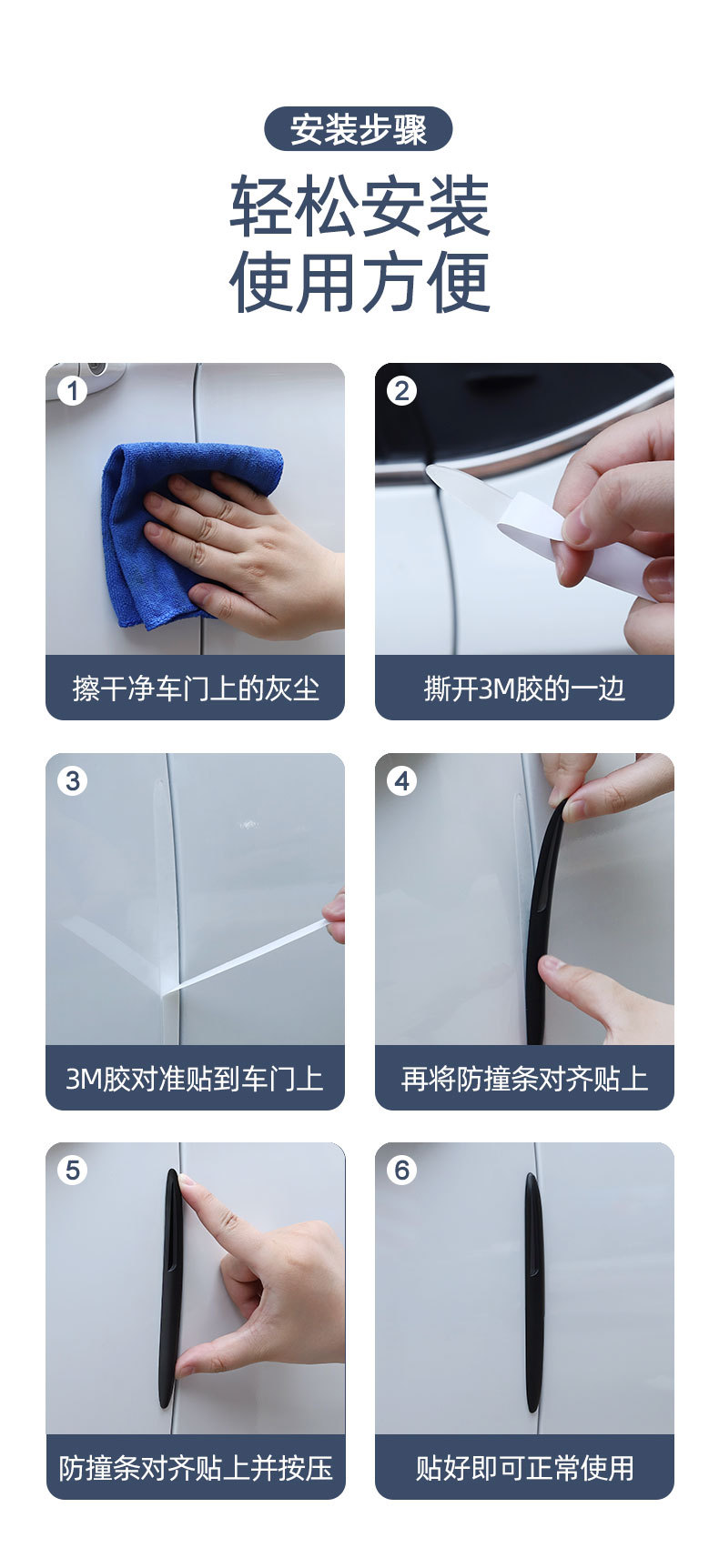 安装步骤

轻松安装
使用方便

1
擦干净车门上的灰尘

2
撕开3M胶的一边

3
3M胶对准贴到车门上

4
再将防撞条对齐贴上

5
防撞条对齐贴上并按压

6
贴好即可正常使用