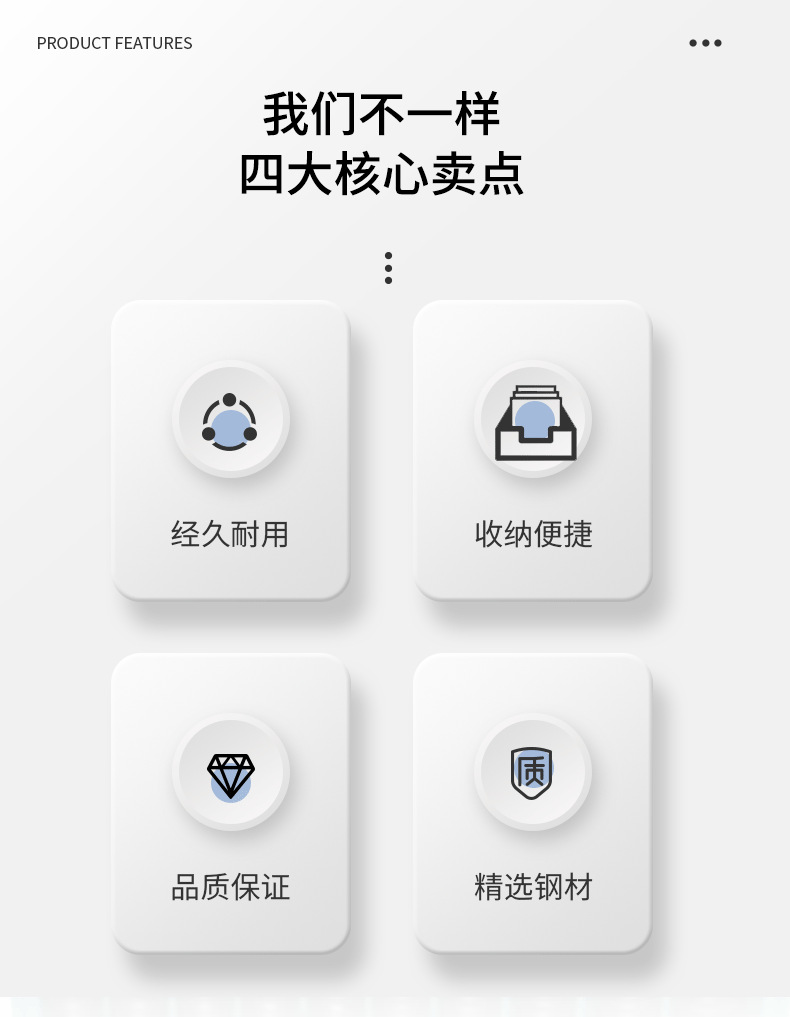 PRODUCT FEATURES

我们不一样
四大核心卖点

经久耐用

收纳便捷

品质保证

质

精选钢材