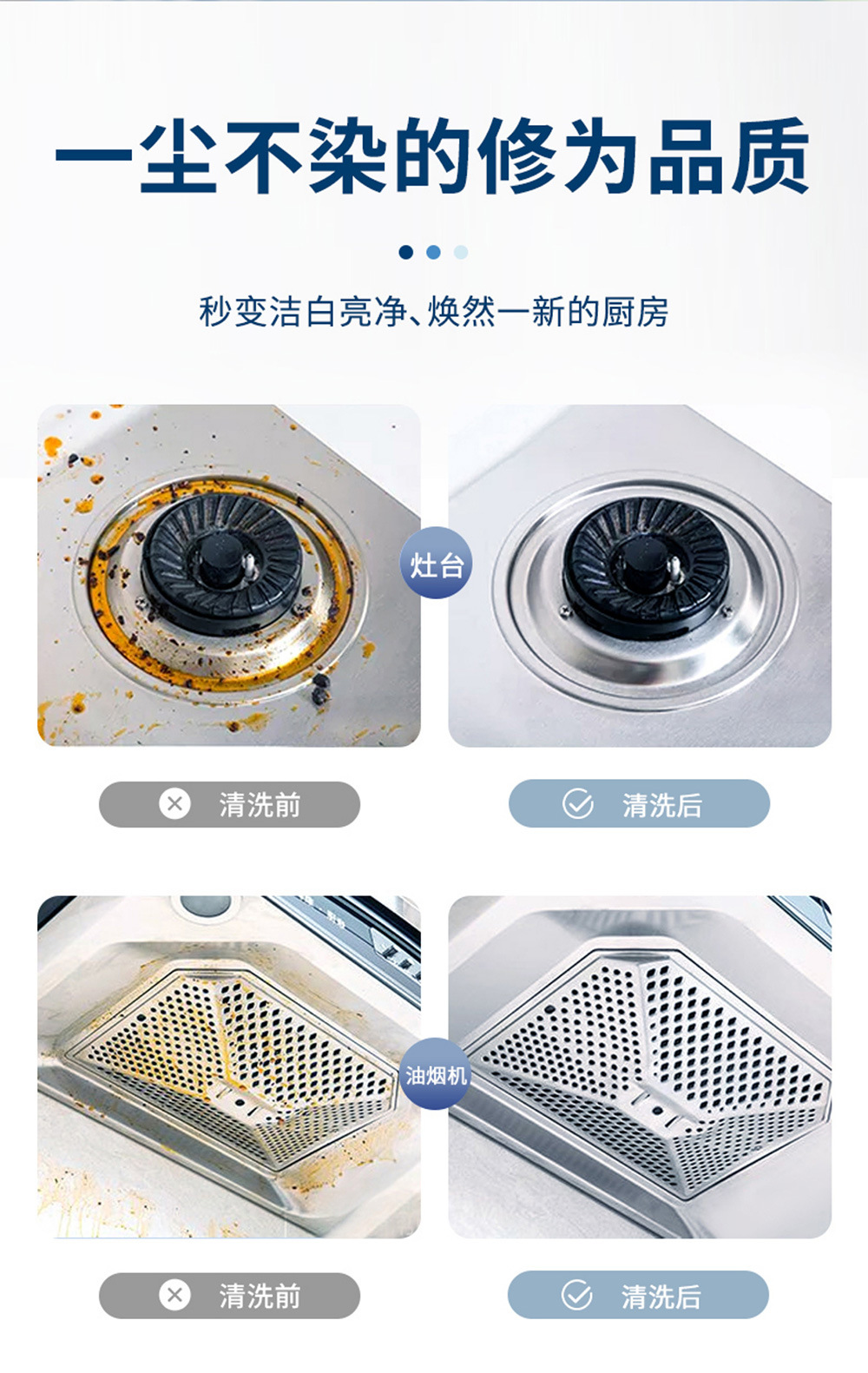 一尘不染的修为品质

秒变洁白亮净、焕然一新的厨房

灶台

清洗前

清洗后

油烟机

清洗前

清洗后