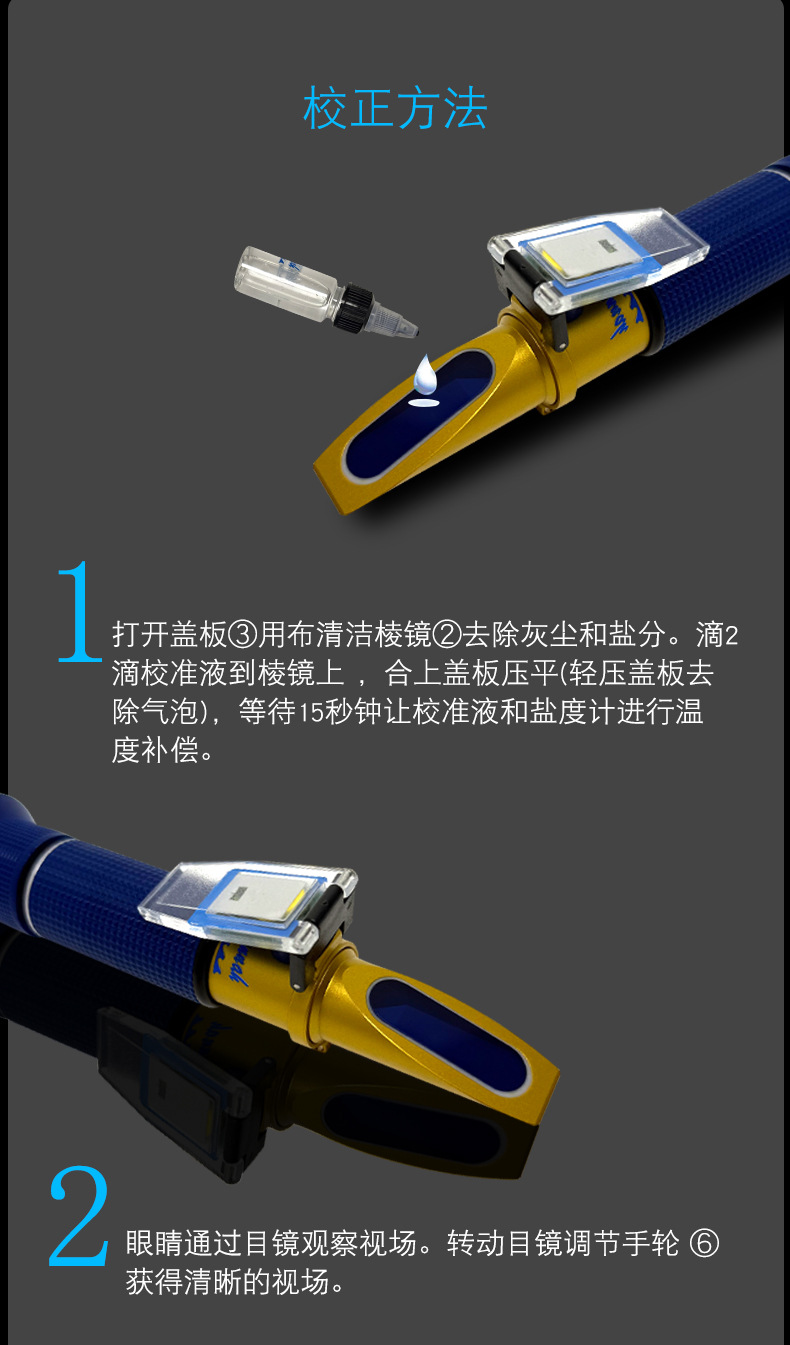 校正方法

1

打开盖板③用布清洁棱镜②去除灰尘和盐分。滴2滴校准液到棱镜上，合上盖板压平(轻压盖板去除气泡)，等待15秒钟让校准液和盐度计进行温度补偿。

2

眼睛通过目镜观察视场。转动目镜调节手轮 ⑥ 获得清晰的视场。