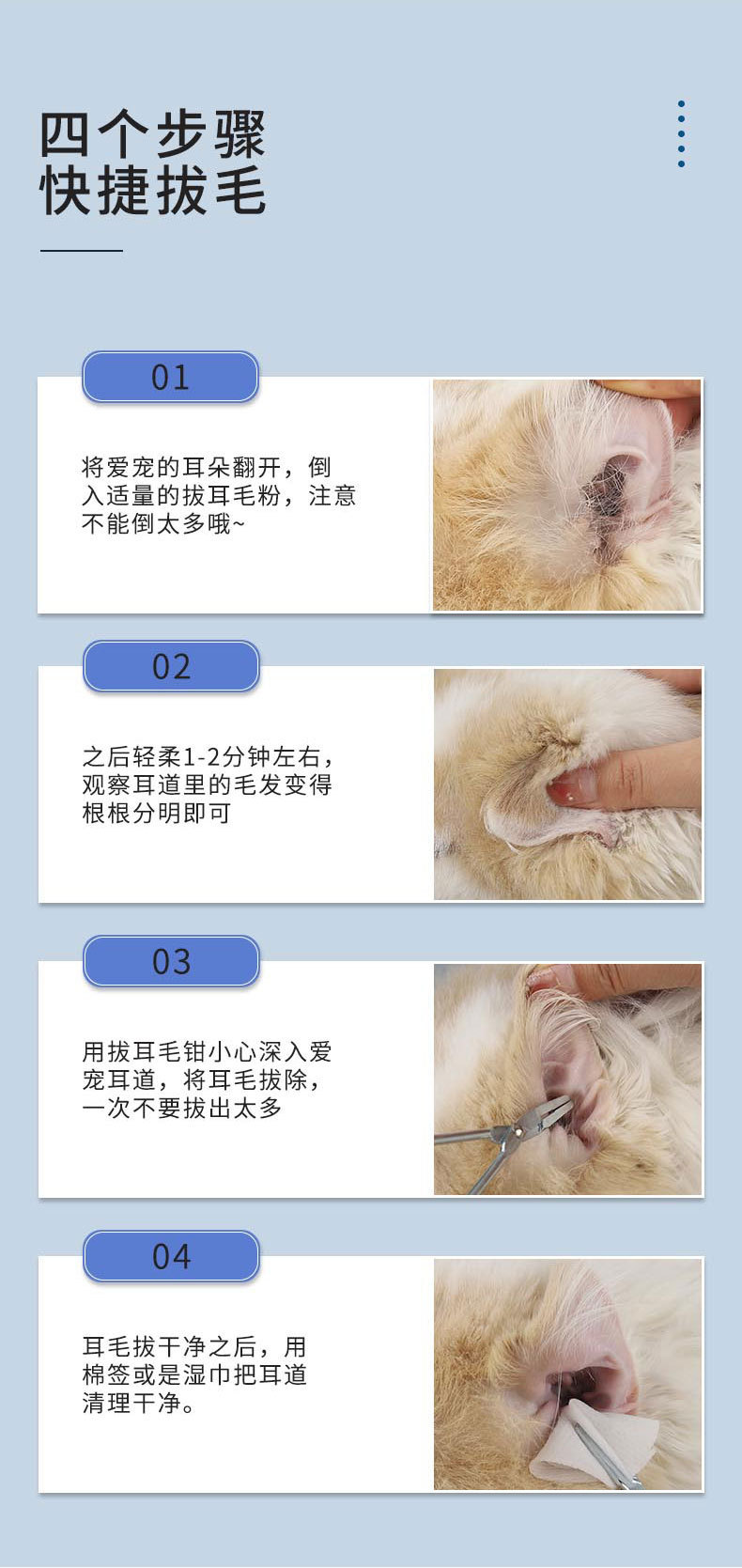 四个步骤
快捷拔毛

01

将爱宠的耳朵翻开，倒入适量的拔耳毛粉，注意不能倒太多哦~

02

之后轻柔1-2分钟左右，观察耳道里的毛发变得根根分明即可

03

用拔耳毛钳小心深入爱宠耳道，将耳毛拔除，一次不要拔出太多

04

耳毛拔干净之后，用棉签或是湿巾把耳道清理干净。