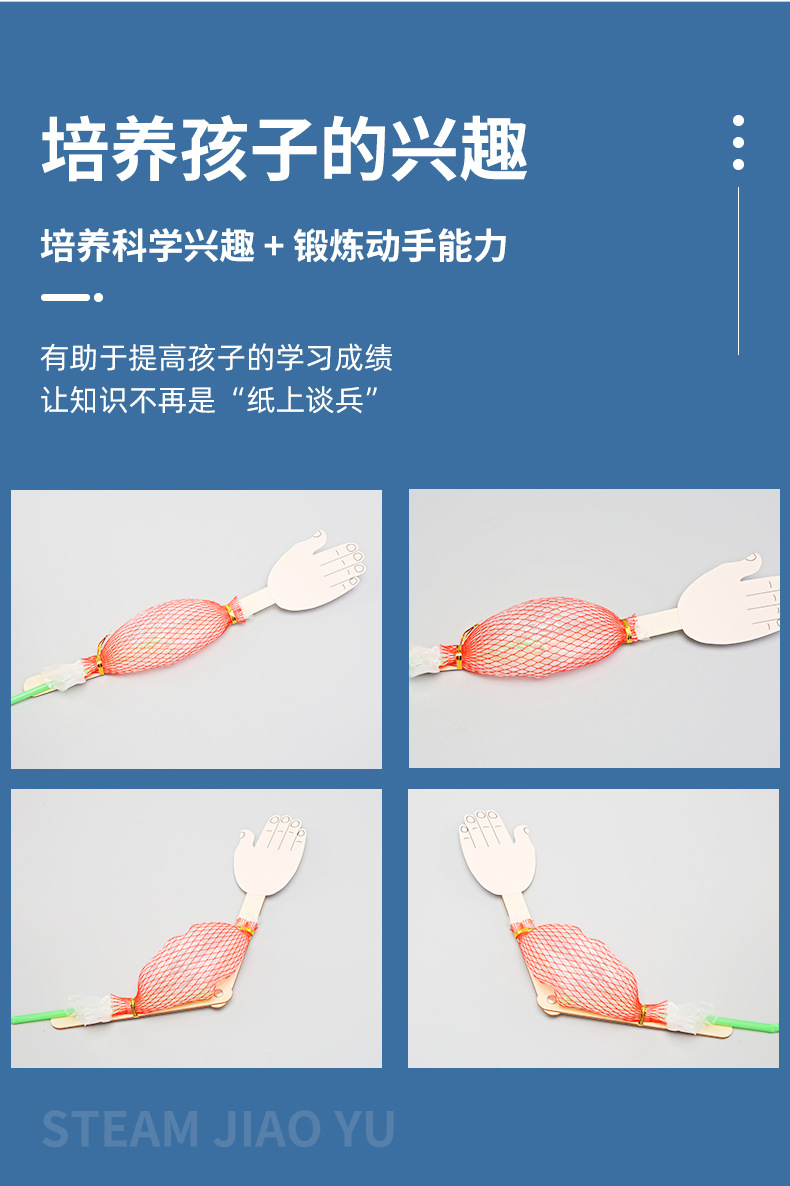 培养孩子的兴趣

培养科学兴趣 + 锻炼动手能力

有助于提高孩子的学习成绩
让知识不再是“纸上谈兵”

STEAM JIAO YU